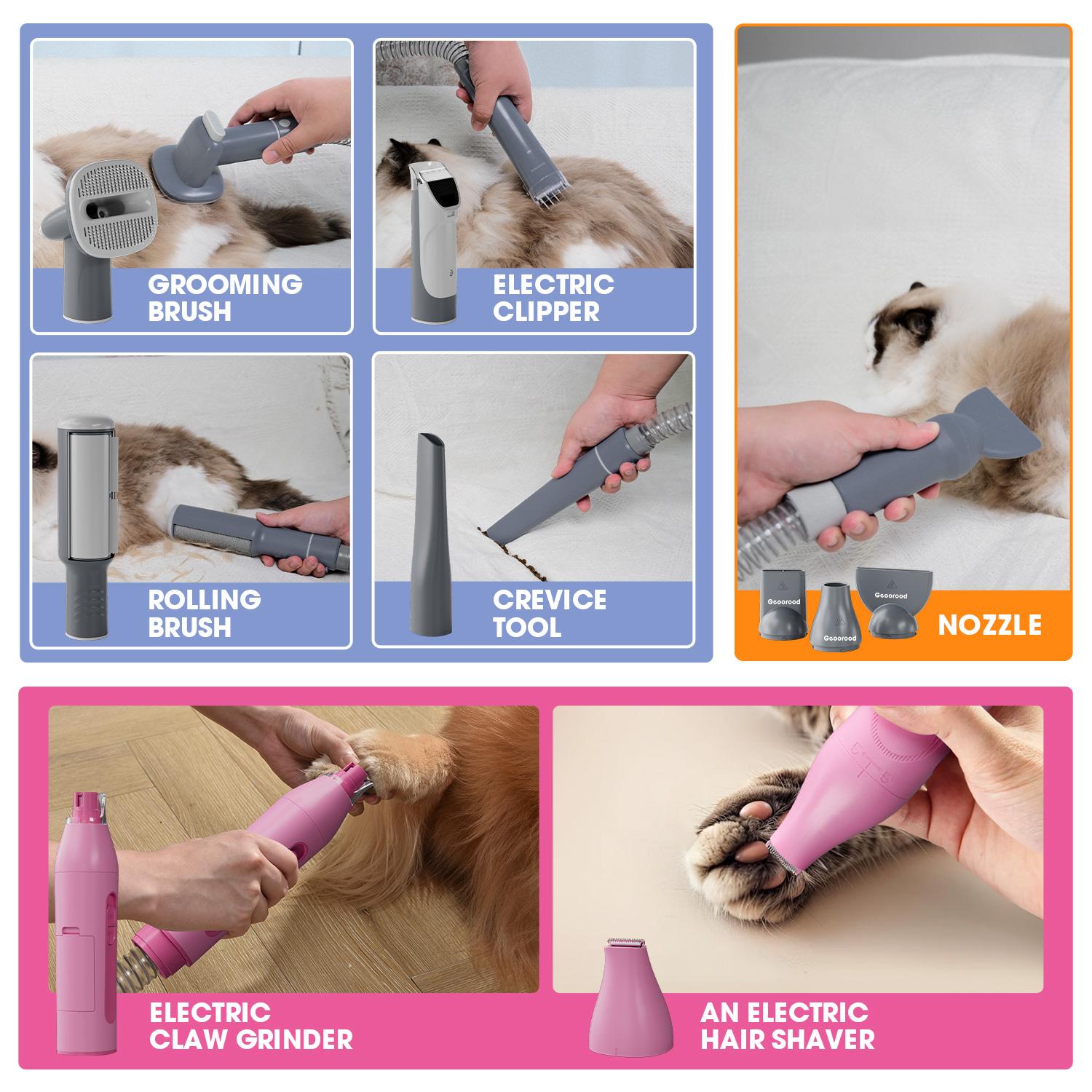 GROOMING BRUSH

ELECTRIC CLIPPER

ROLLING BRUSH

CREVICE TOOL

Gcoorood

Gcoorood

Gcoorood

NOZZLE

ELECTRIC CLAW GRINDER

AN ELECTRIC HAIR SHAVER