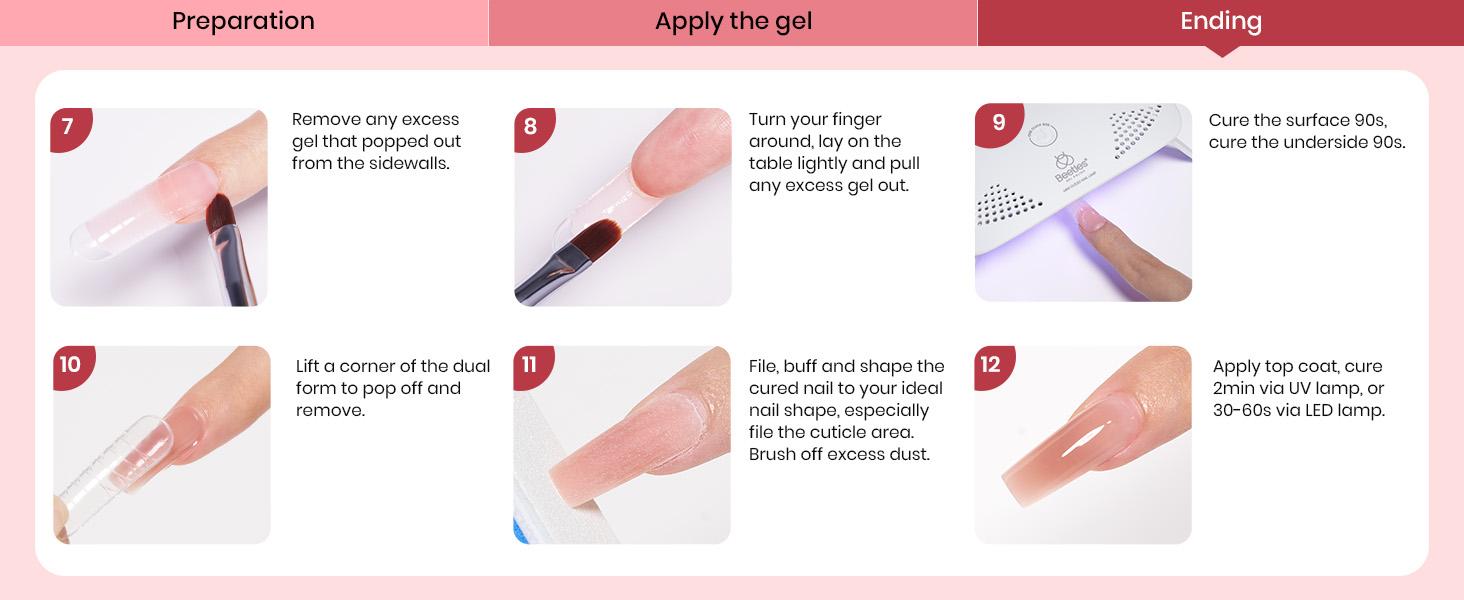 Preparation

Apply the gel

Ending

7

Remove any excess gel that popped out from the sidewalls.

8

Turn your finger around, lay on the table lightly and pull any excess gel out.

9

Beetles

Cure the surface 90s, cure the underside 90s.

10

Lift a corner of the dual form to pop off and remove.

11

File, buff and shape the cured nail to your ideal nail shape, especially file the cuticle area. Brush off excess dust.

12

Apply top coat, cure 2min via UV lamp, or 30-60s via LED lamp.