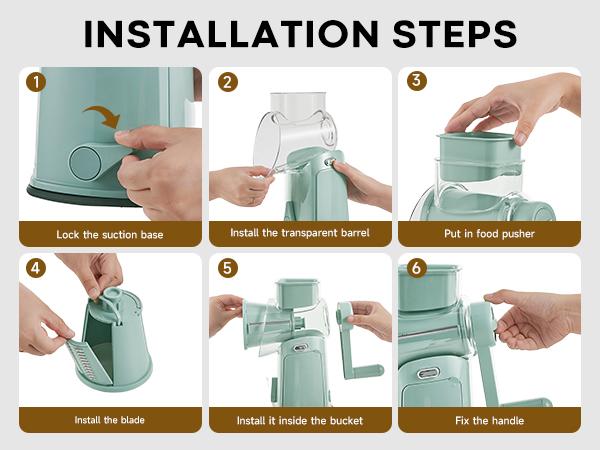 INSTALLATION STEPS

1
Lock the suction base

2
Install the transparent barrel

3
Put in food pusher

4
Install the blade

5
Install it inside the bucket

6
Fix the handle