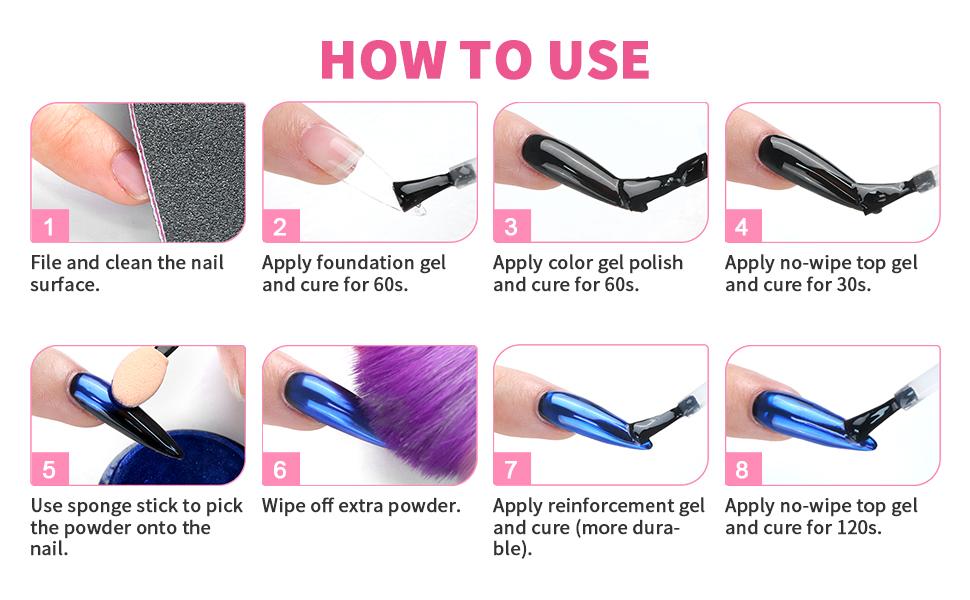 HOW TO USE

1
File and clean the nail surface.

2
Apply foundation gel and cure for 60s.

3
Apply color gel polish and cure for 60s.

4
Apply no-wipe top gel and cure for 30s.

5
Use sponge stick to pick the powder onto the nail.

6
Wipe off extra powder.

7
Apply reinforcement gel and cure (more durable).

8
Apply no-wipe top gel and cure for 120s.