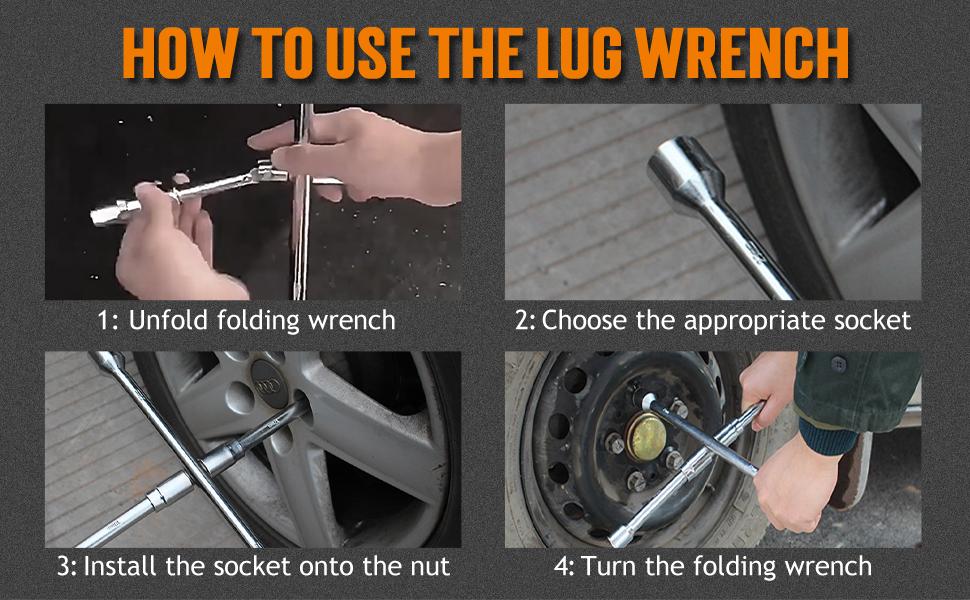 HOW TO USE THE LUG WRENCH

1: Unfold folding wrench

2: Choose the appropriate socket

3: Install the socket onto the nut

4: Turn the folding wrench