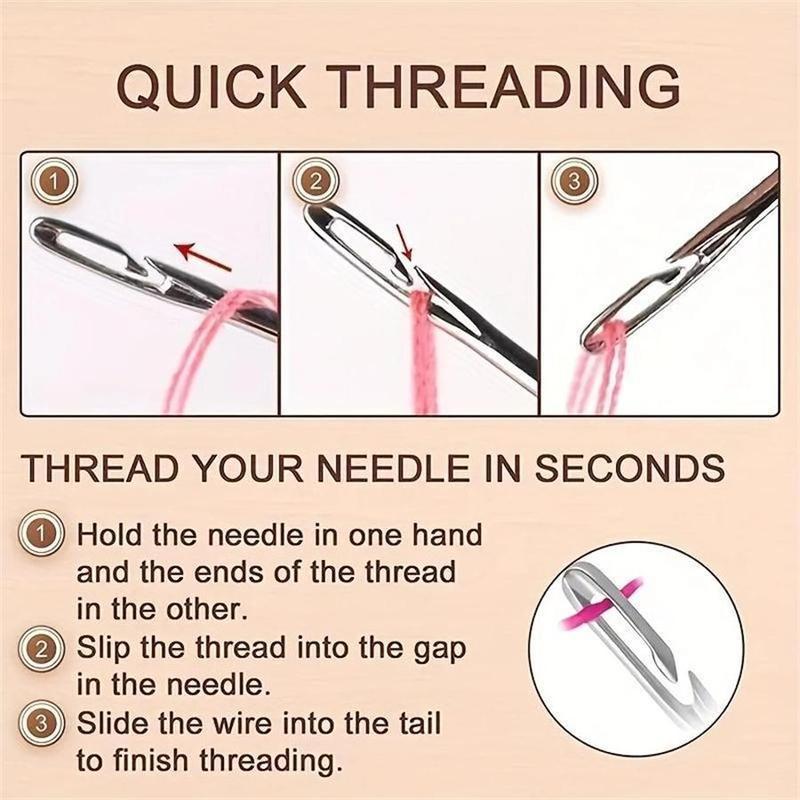 QUICK THREADING

1

2

3

THREAD YOUR NEEDLE IN SECONDS

1 Hold the needle in one hand and the ends of the thread in the other.

2 Slip the thread into the gap in the needle.

3 Slide the wire into the tail to finish threading.