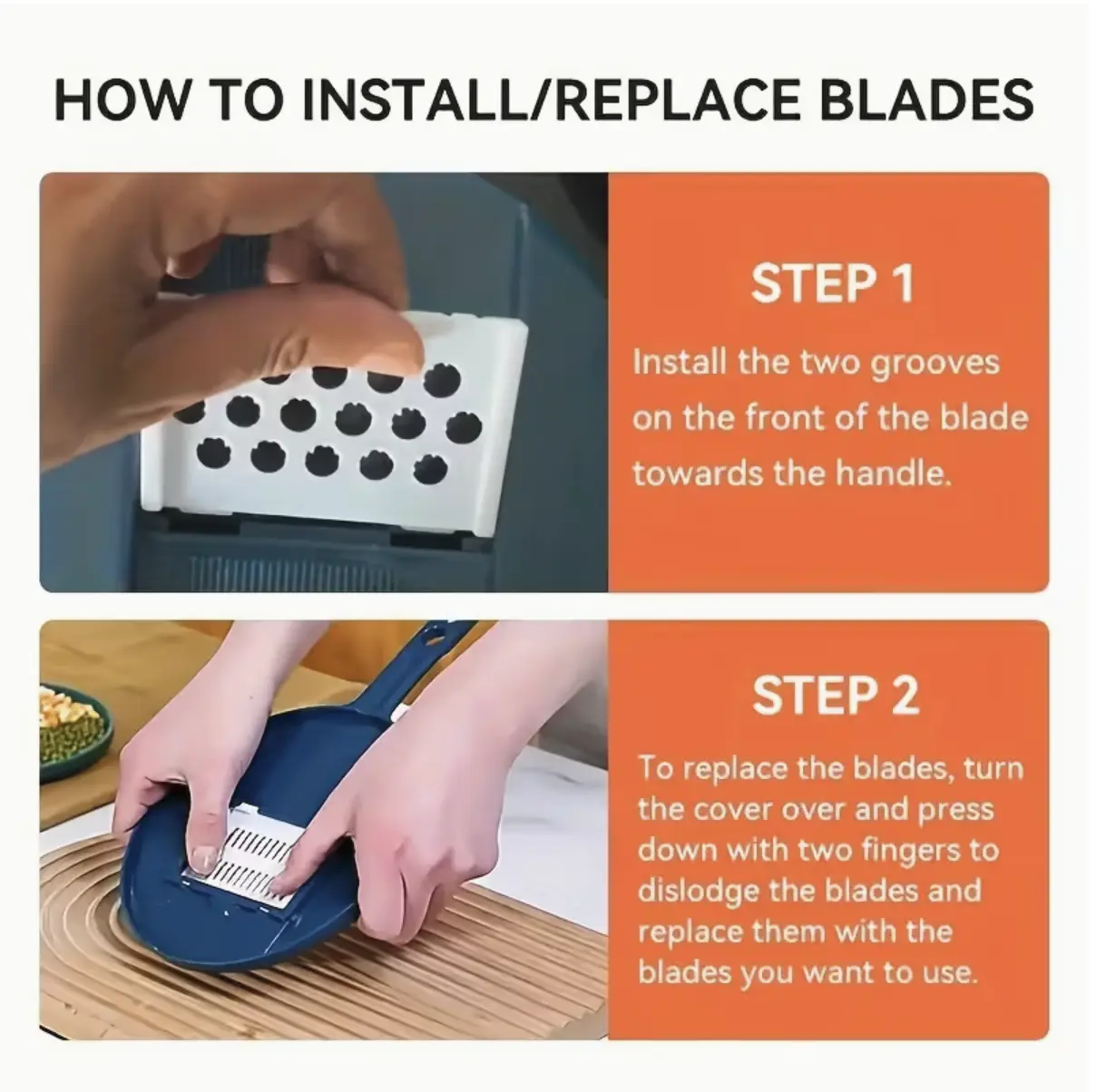 HOW TO INSTALL/REPLACE BLADES

STEP 1

Install the two grooves on the front of the blade towards the handle.

STEP 2

To replace the blades, turn the cover over and press down with two fingers to dislodge the blades and replace them with the blades you want to use.