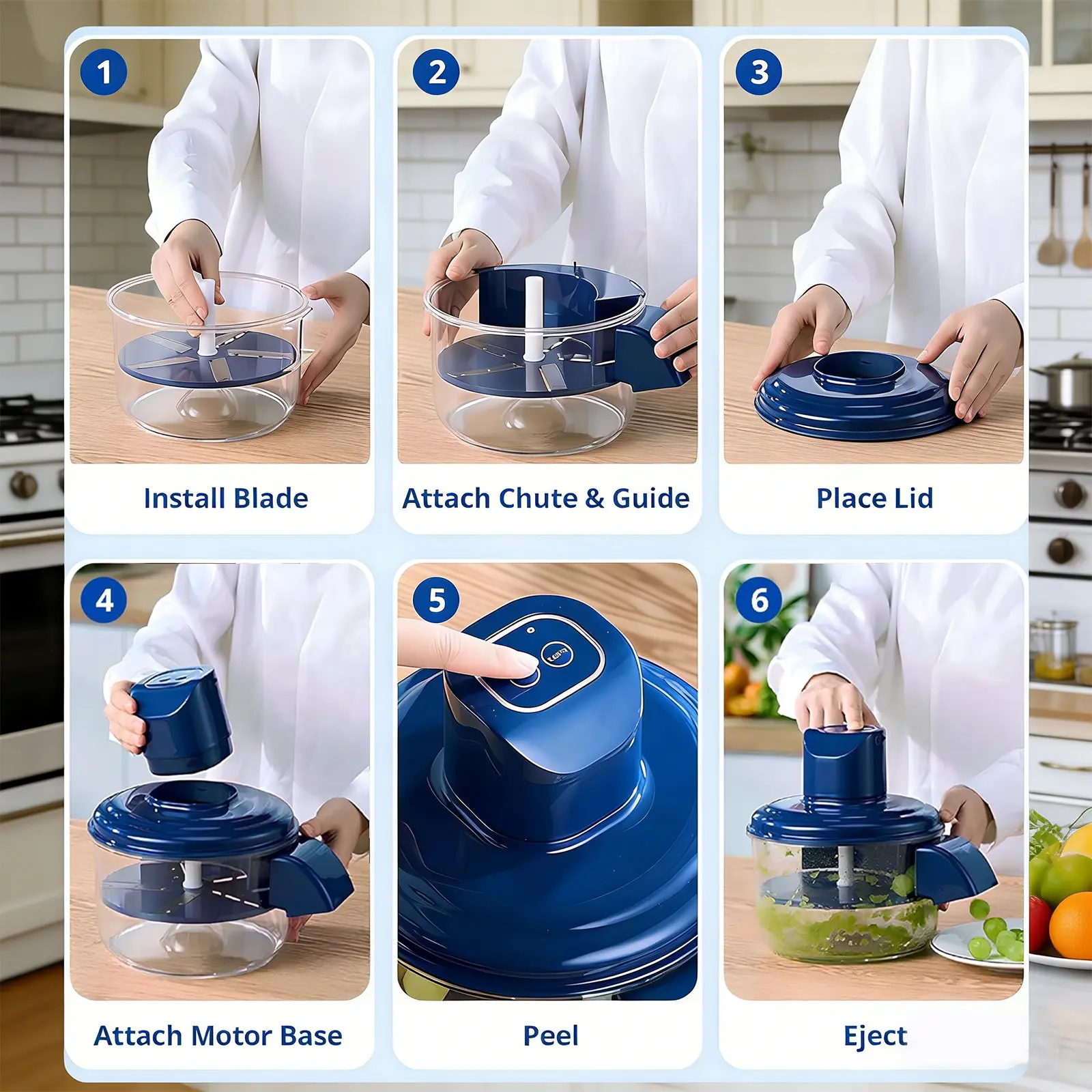 1
Install Blade

2
Attach Chute & Guide

3
Place Lid

4
Attach Motor Base

5
Peel

6
Eject