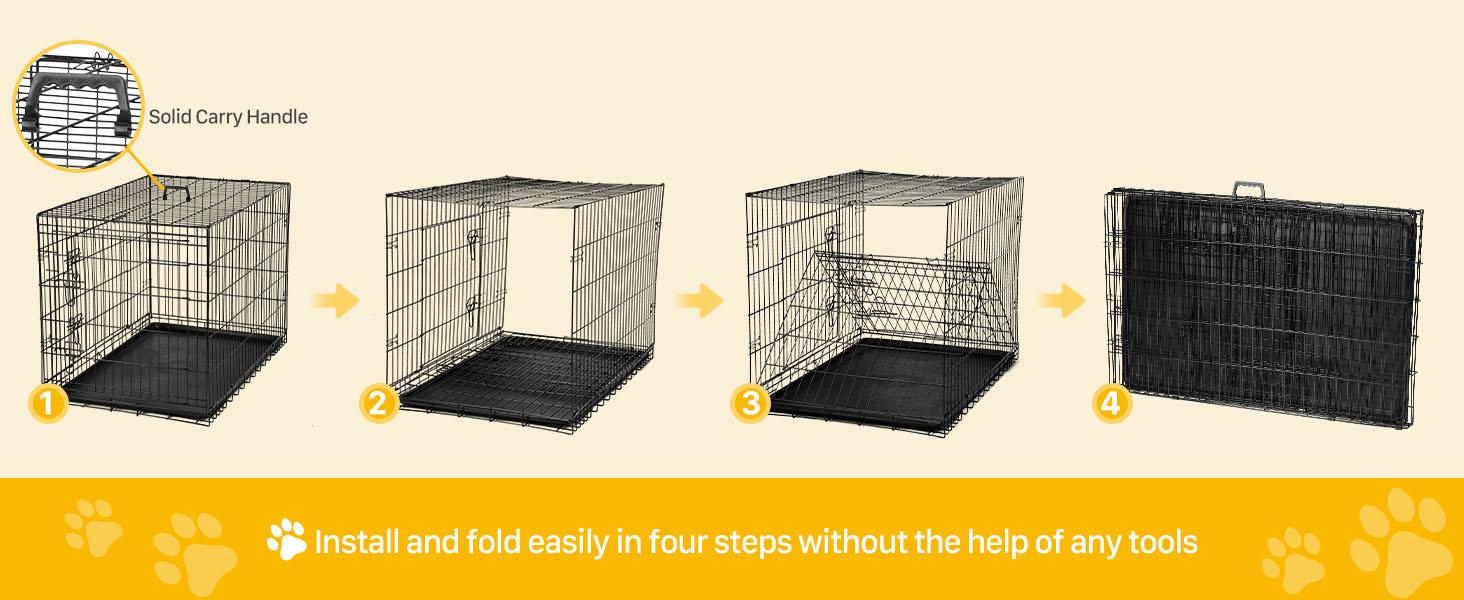 Solid Carry Handle

1

2

3

4

Install and fold easily in four steps without the help of any tools