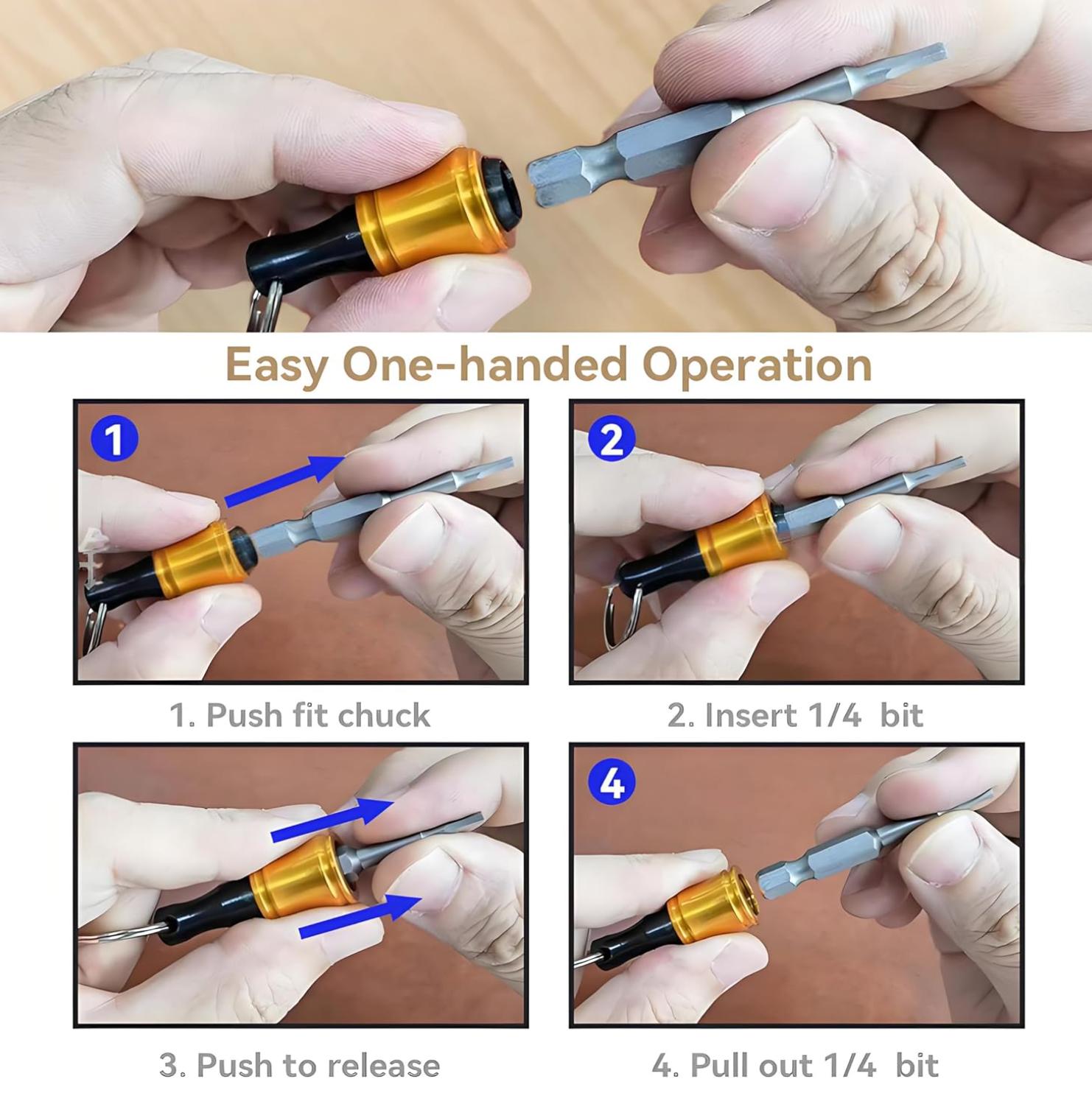 Easy One-handed Operation

1

1. Push fit chuck

2

2. Insert 1/4 bit

3. Push to release

4

4. Pull out 1/4 bit