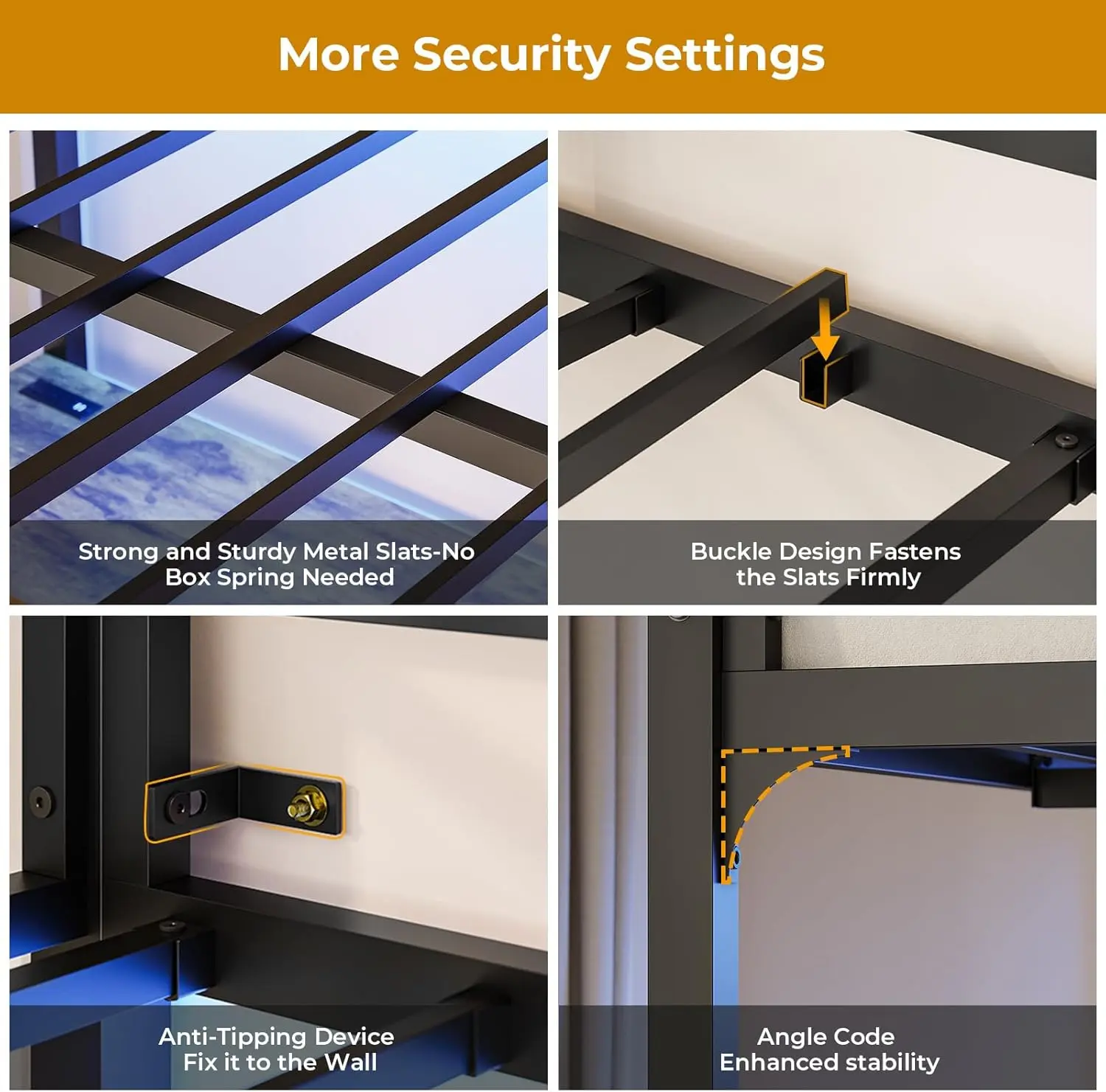 More Security Settings

Strong and Sturdy Metal Slats-No Box Spring Needed

Buckle Design Fastens the Slats Firmly

Anti-Tipping Device Fix it to the Wall

Angle Code Enhanced stability