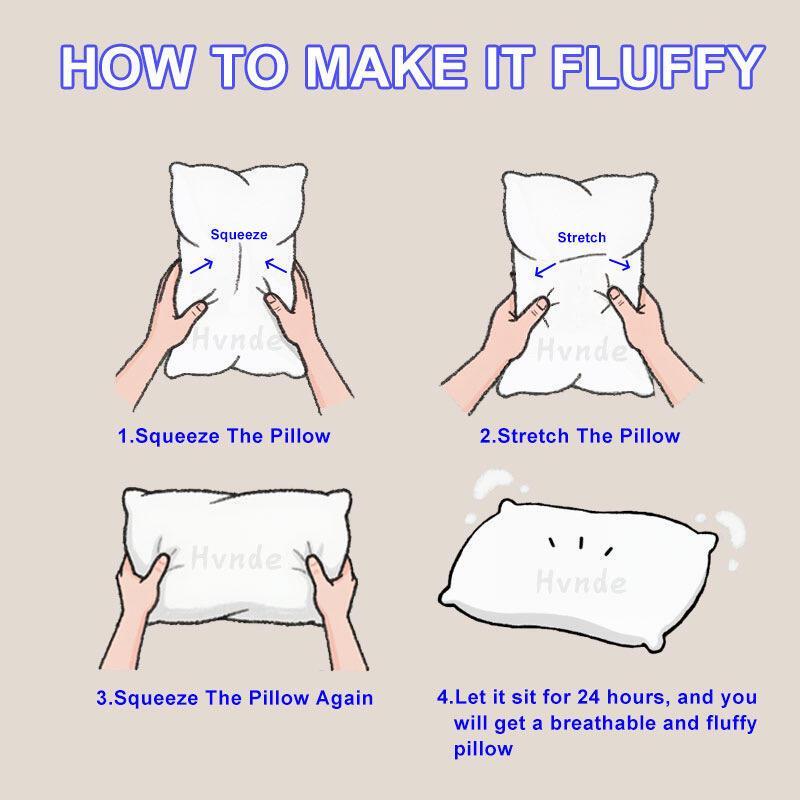 HOW TO MAKE IT FLUFFY

Squeeze

Hvnde

1.Squeeze The Pillow

Stretch

Hvnde

2.Stretch The Pillow

Hvnde

3.Squeeze The Pillow Again

Hvnde

4.Let it sit for 24 hours, and you will get a breathable and fluffy pillow