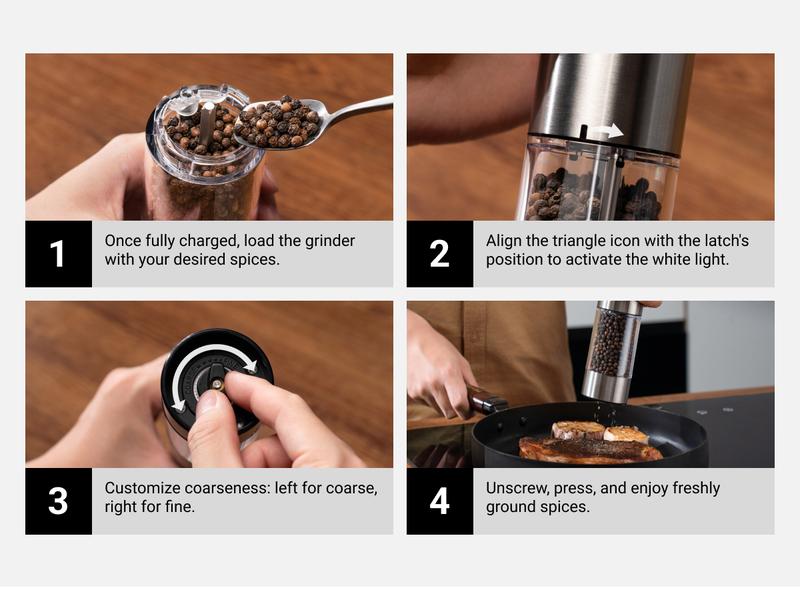 1
Once fully charged, load the grinder with your desired spices.

2
Align the triangle icon with the latch's position to activate the white light.

3
Customize coarseness: left for coarse, right for fine.

4
Unscrew, press, and enjoy freshly ground spices.