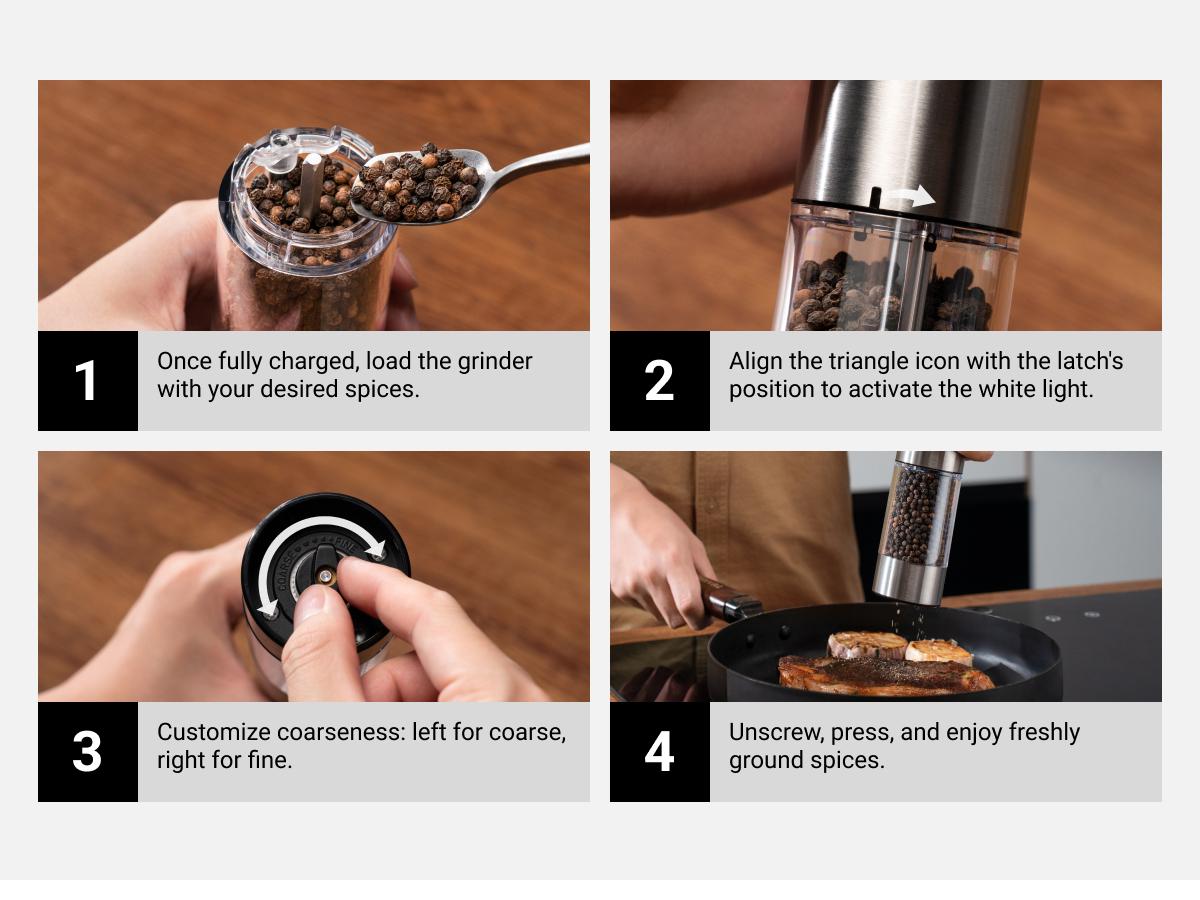 1
Once fully charged, load the grinder with your desired spices.

2
Align the triangle icon with the latch's position to activate the white light.

COARSE FINE

3
Customize coarseness: left for coarse, right for fine.

4
Unscrew, press, and enjoy freshly ground spices.