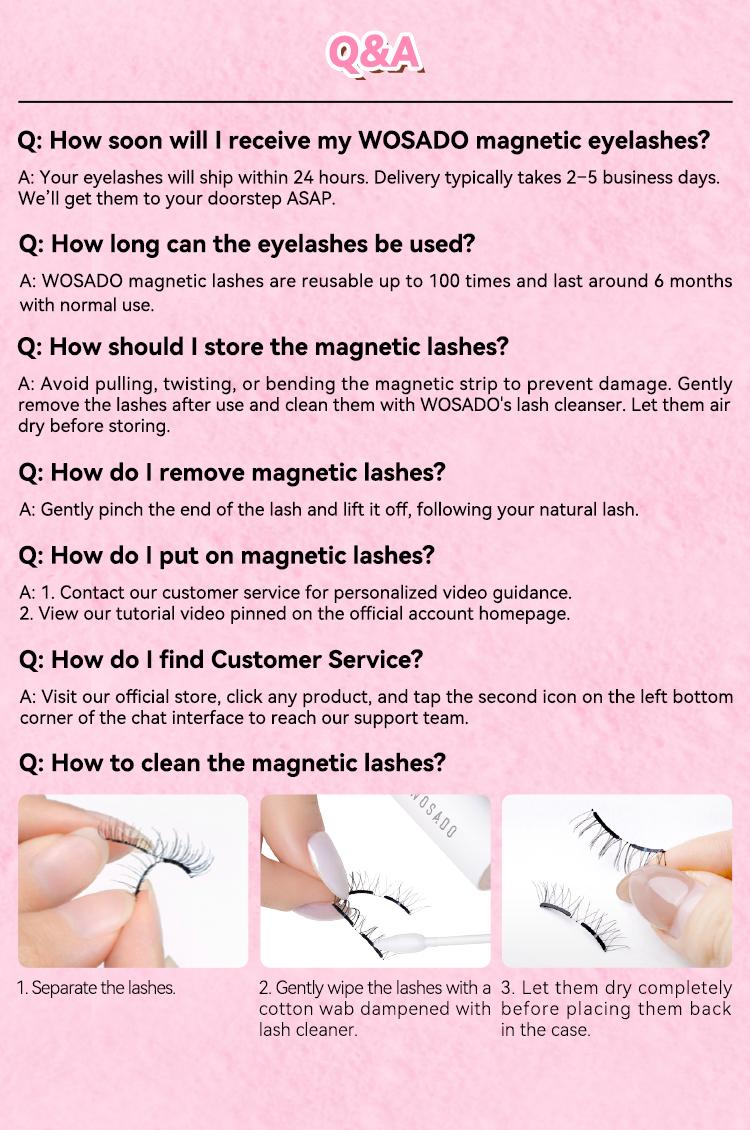 Q&A

Q: How soon will I receive my WOSADO magnetic eyelashes?

A: Your eyelashes will ship within 24 hours. Delivery typically takes 2–5 business days. We'll get them to your doorstep ASAP.

Q: How long can the eyelashes be used?

A: WOSADO magnetic lashes are reusable up to 100 times and last around 6 months with normal use.

Q: How should I store the magnetic lashes?

A: Avoid pulling, twisting, or bending the magnetic strip to prevent damage. Gently remove the lashes after use and clean them with WOSADO's lash cleanser. Let them air dry before storing.

Q: How do I remove magnetic lashes?

A: Gently pinch the end of the lash and lift it off, following your natural lash.

Q: How do I put on magnetic lashes?

A: 1. Contact our customer service for personalized video guidance.
2. View our tutorial video pinned on the official account homepage.

Q: How do I find Customer Service?

A: Visit our official store, click any product, and tap the second icon on the left bottom corner of the chat interface to reach our support team.

Q: How to clean the magnetic lashes?

WOSADO

1. Separate the lashes.

2. Gently wipe the lashes with a cotton wab dampened with lash cleaner.

3. Let them dry completely before placing them back in the case.