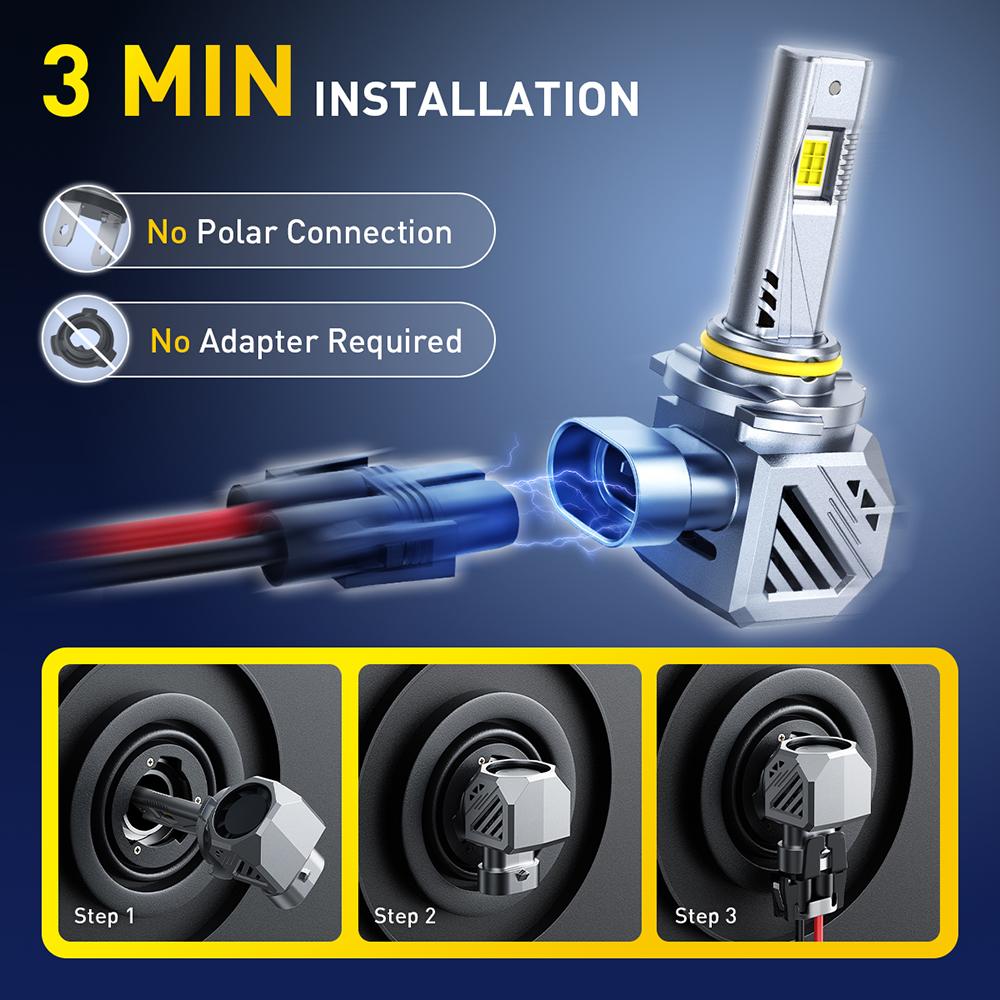 3 MIN INSTALLATION

No Polar Connection

No Adapter Required

Step 1

Step 2

Step 3