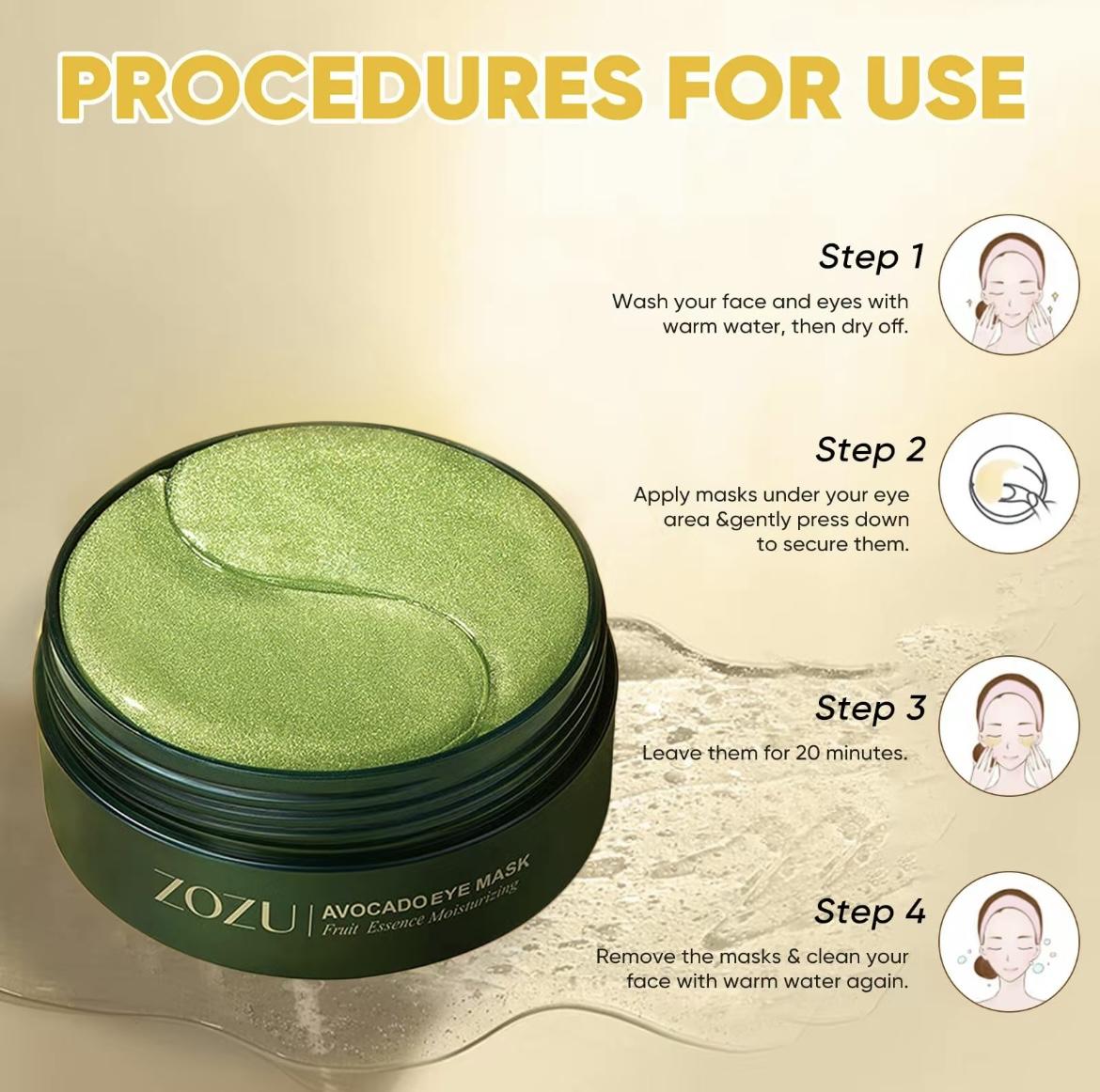 PROCEDURES FOR USE

Step 1

Wash your face and eyes with warm water, then dry off.

Step 2

Apply masks under your eye area &gently press down to secure them.

Step 3

Leave them for 20 minutes.

Step 4

Remove the masks & clean your face with warm water again.

ZOZU | AVOCADO EYE MASK
Fruit Essence Moisturizing