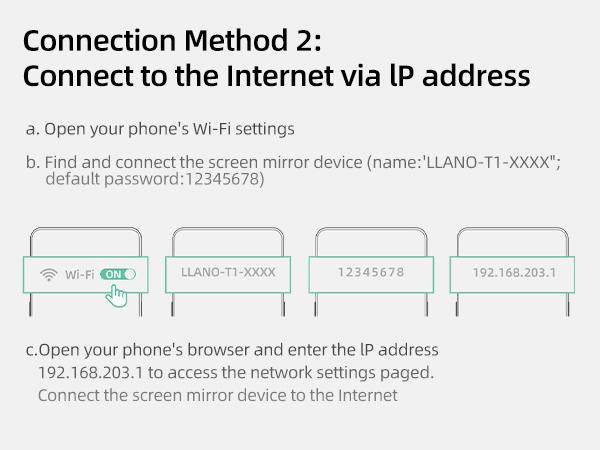 Connection Method 2:
Connect to the Internet via lP address

a. Open your phone's Wi-Fi settings

b. Find and connect the screen mirror device (name:'LLANO-T1-XXXX"; default password:12345678)

Wi-Fi ON

LLANO-T1-XXXX

12345678

192.168.203.1

c.Open your phone's browser and enter the lP address 192.168.203.1 to access the network settings paged.
Connect the screen mirror device to the Internet