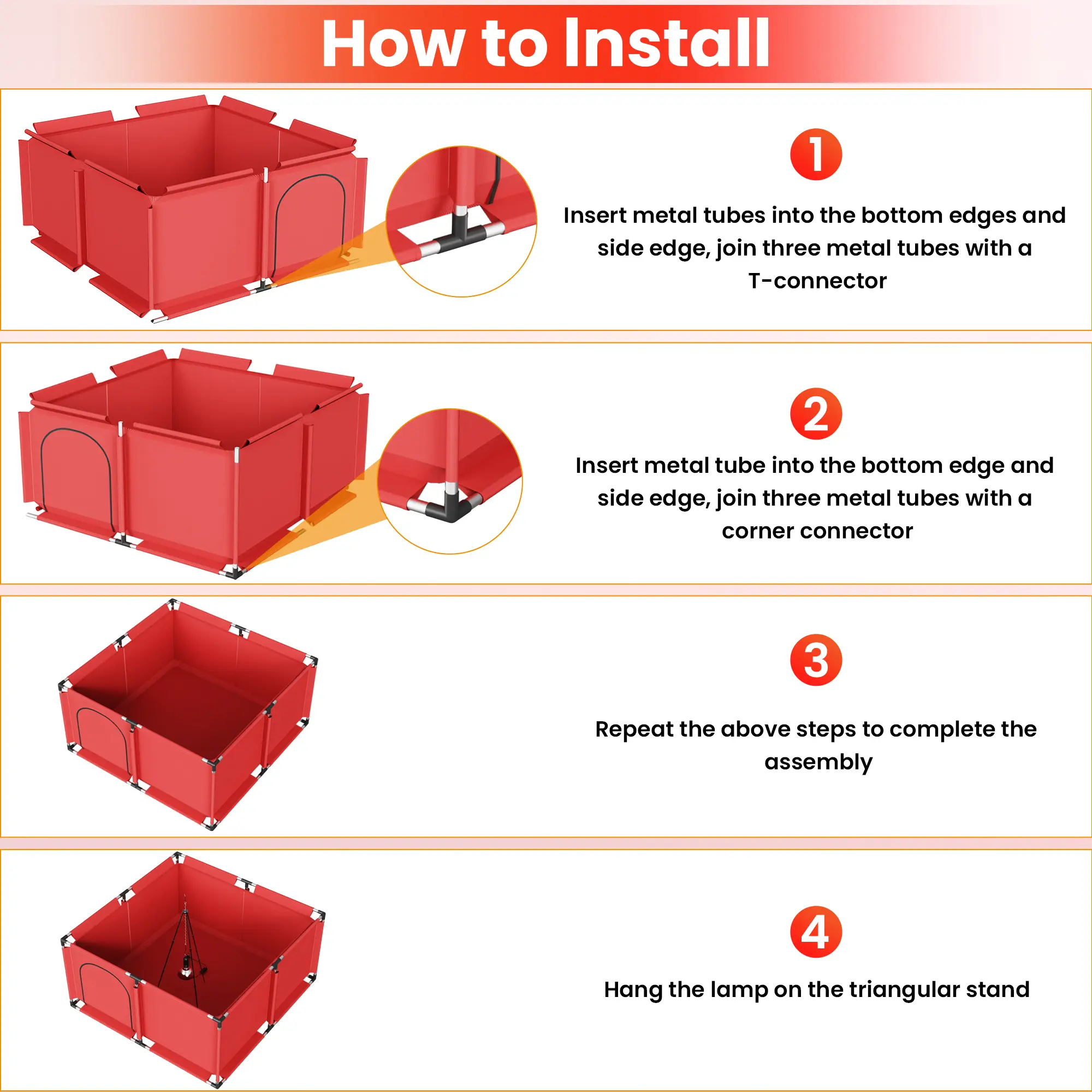 How to Install

1

Insert metal tubes into the bottom edges and side edge, join three metal tubes with a T-connector

2

Insert metal tube into the bottom edge and side edge, join three metal tubes with a corner connector

3

Repeat the above steps to complete the assembly

4

Hang the lamp on the triangular stand