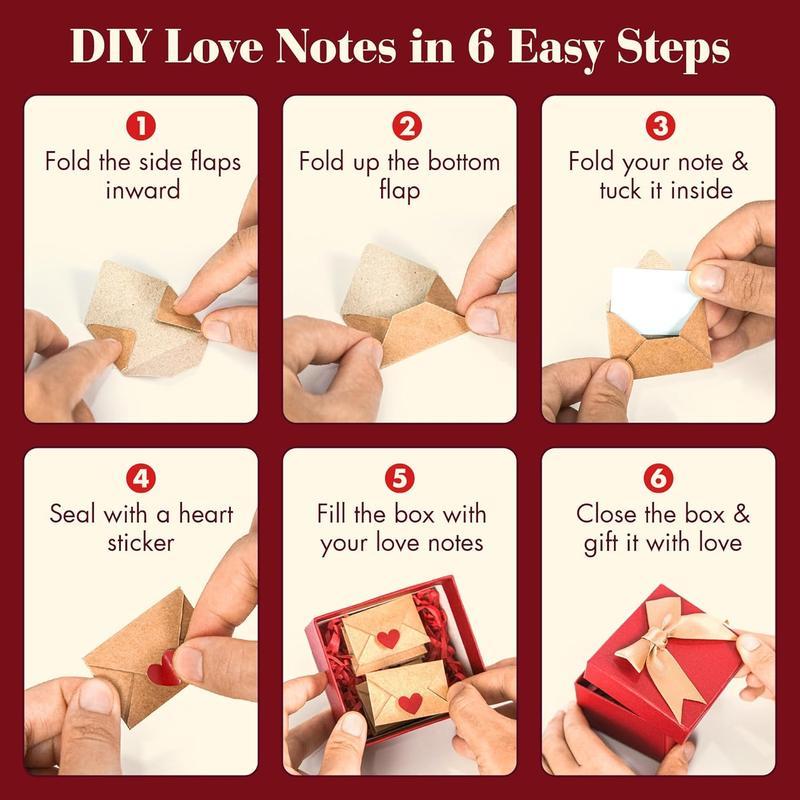 DIY Love Notes in 6 Easy Steps

1
Fold the side flaps inward

2
Fold up the bottom flap

3
Fold your note & tuck it inside

4
Seal with a heart sticker

5
Fill the box with your love notes

6
Close the box & gift it with love