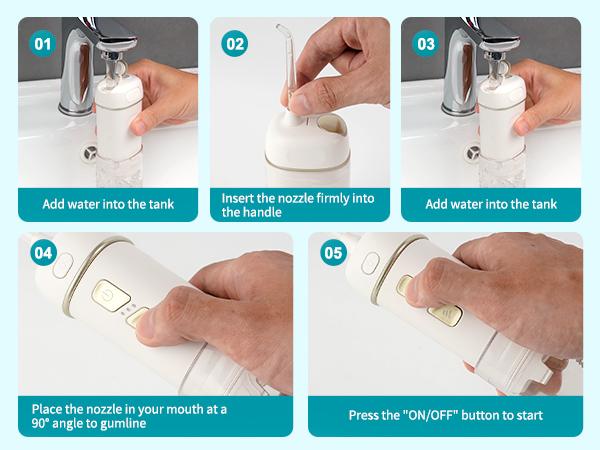 01

Add water into the tank

02

Insert the nozzle firmly into the handle

03

Add water into the tank

04

Place the nozzle in your mouth at a 90° angle to gumline

05

Press the "ON/OFF" button to start