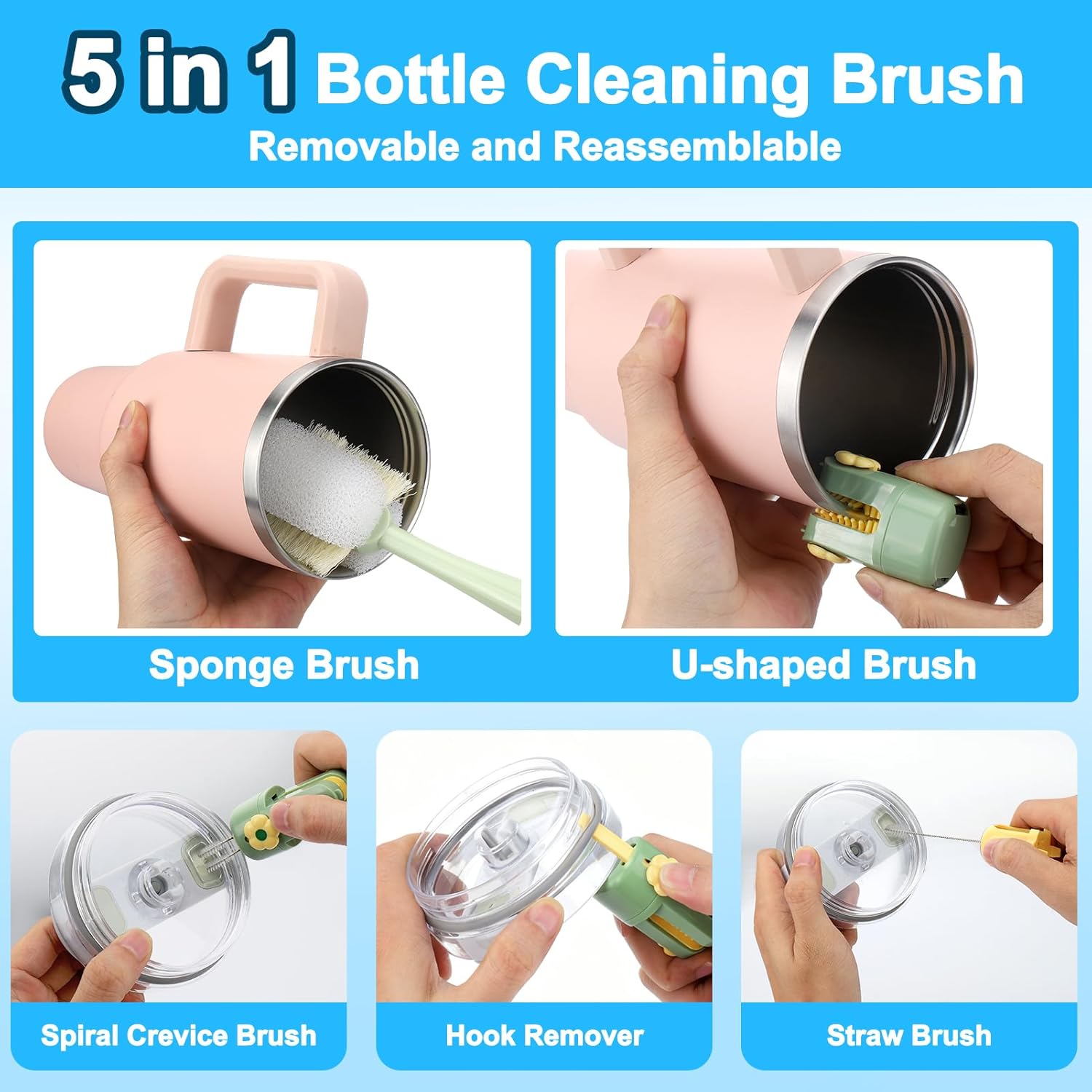 5 in 1 Bottle Cleaning Brush
Removable and Reassemblable

Sponge Brush

U-shaped Brush

Spiral Crevice Brush

Hook Remover

Straw Brush