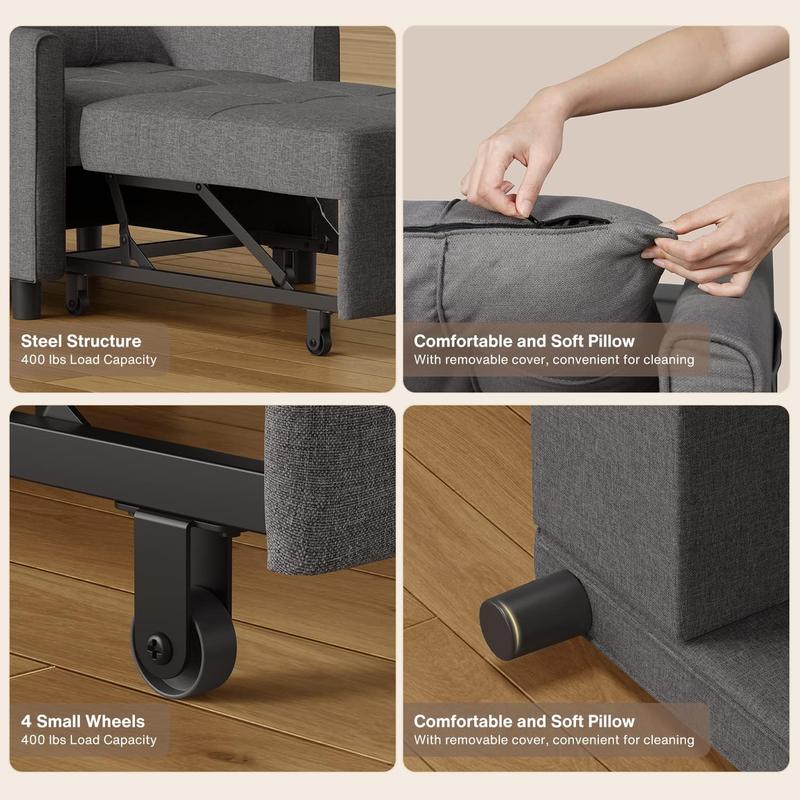 Steel Structure
400 lbs Load Capacity

Comfortable and Soft Pillow
With removable cover, convenient for cleaning

4 Small Wheels
400 lbs Load Capacity

Comfortable and Soft Pillow
With removable cover, convenient for cleaning