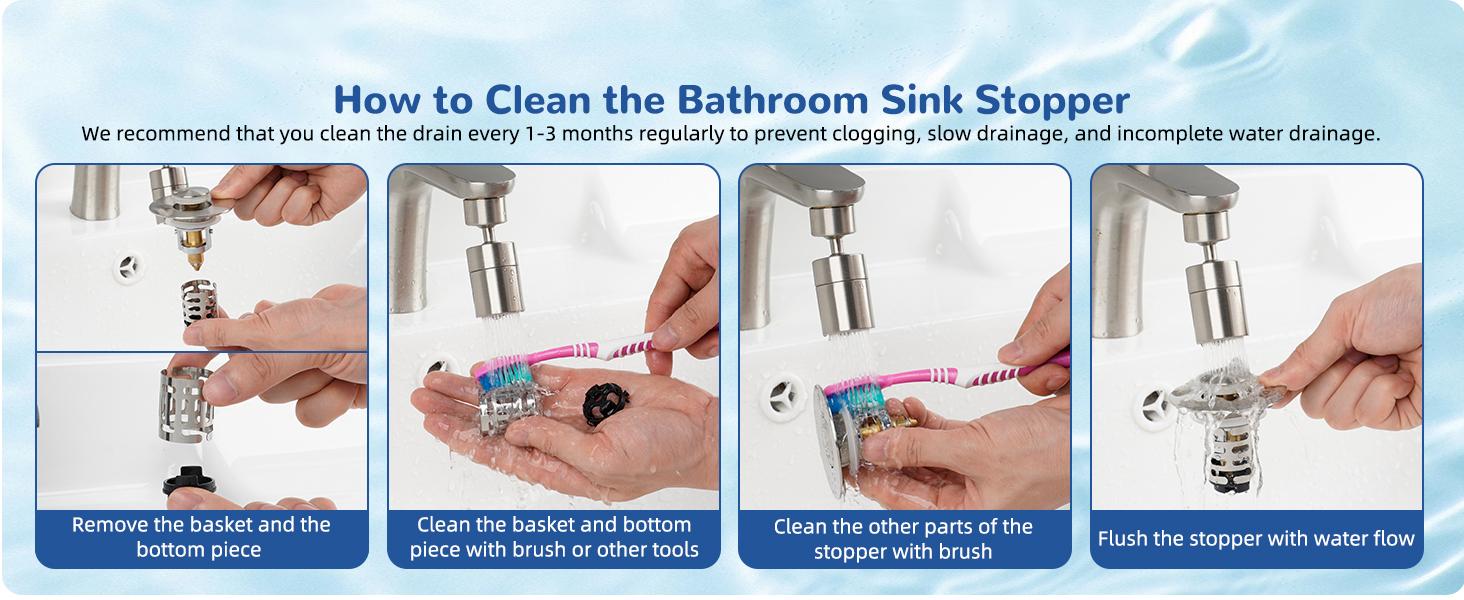 How to Clean the Bathroom Sink Stopper

We recommend that you clean the drain every 1-3 months regularly to prevent clogging, slow drainage, and incomplete water drainage.

Remove the basket and the bottom piece

Clean the basket and bottom piece with brush or other tools

Clean the other parts of the stopper with brush

Flush the stopper with water flow