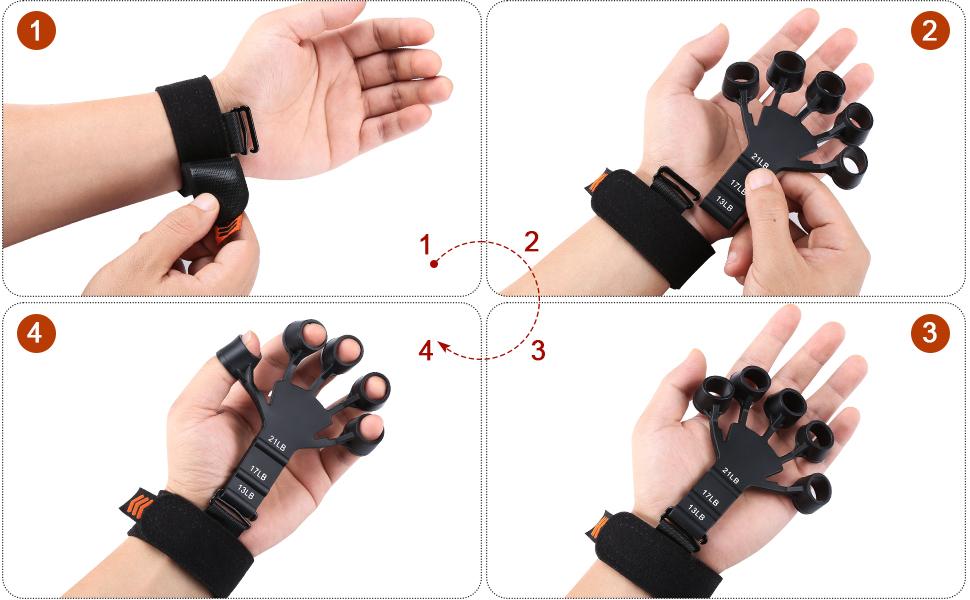 1

2

21LB
17LB
13LB

1
2
4
3

4

21LB
17LB
13LB

3

21LB
17LB
13LB