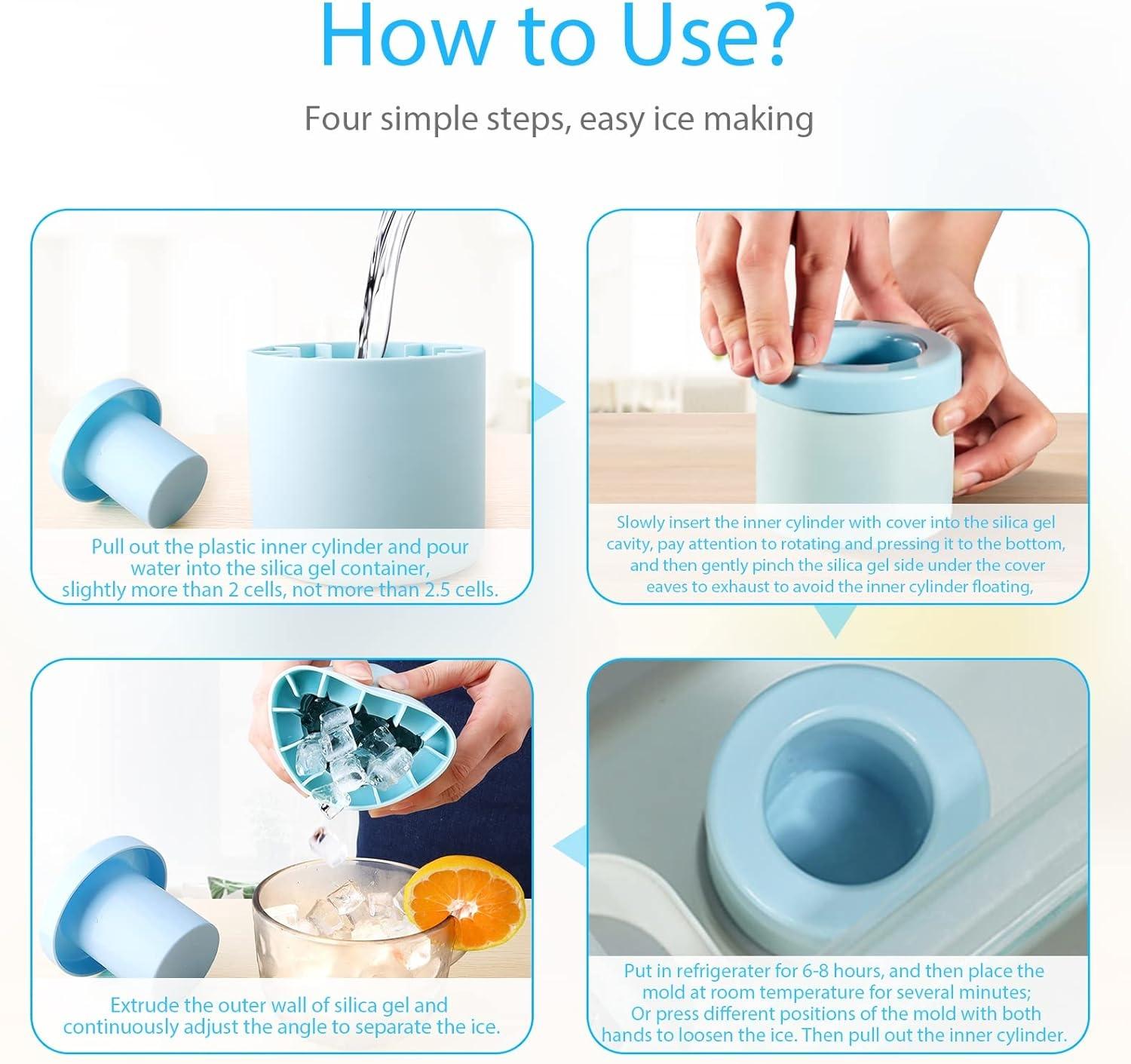 How to Use?

Four simple steps, easy ice making

Pull out the plastic inner cylinder and pour water into the silica gel container, slightly more than 2 cells, not more than 2.5 cells.

Slowly insert the inner cylinder with cover into the silica gel cavity, pay attention to rotating and pressing it to the bottom, and then gently pinch the silica gel side under the cover eaves to exhaust to avoid the inner cylinder floating,

Put in refrigerater for 6-8 hours, and then place the mold at room temperature for several minutes; Or press different positions of the mold with both hands to loosen the ice. Then pull out the inner cylinder.

Extrude the outer wall of silica gel and continuously adjust the angle to separate the ice.