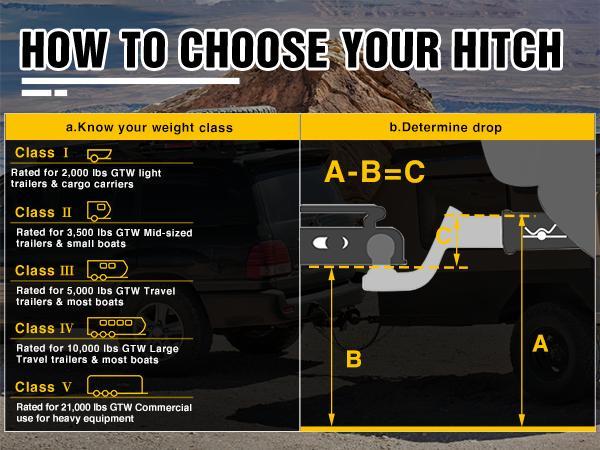 HOW TO CHOOSE YOUR HITCH

a.Know your weight class

Class I

Rated for 2,000 lbs GTW light trailers & cargo carriers

Class II

Rated for 3,500 lbs GTW Mid-sized trailers & small boats

Class III

Rated for 5,000 lbs GTW Travel trailers & most boats

Class IV

Rated for 10,000 lbs GTW Large Travel trailers & most boats

Class V

Rated for 21,000 lbs GTW Commercial use for heavy equipment

b.Determine drop

A-B=C

C

B

A