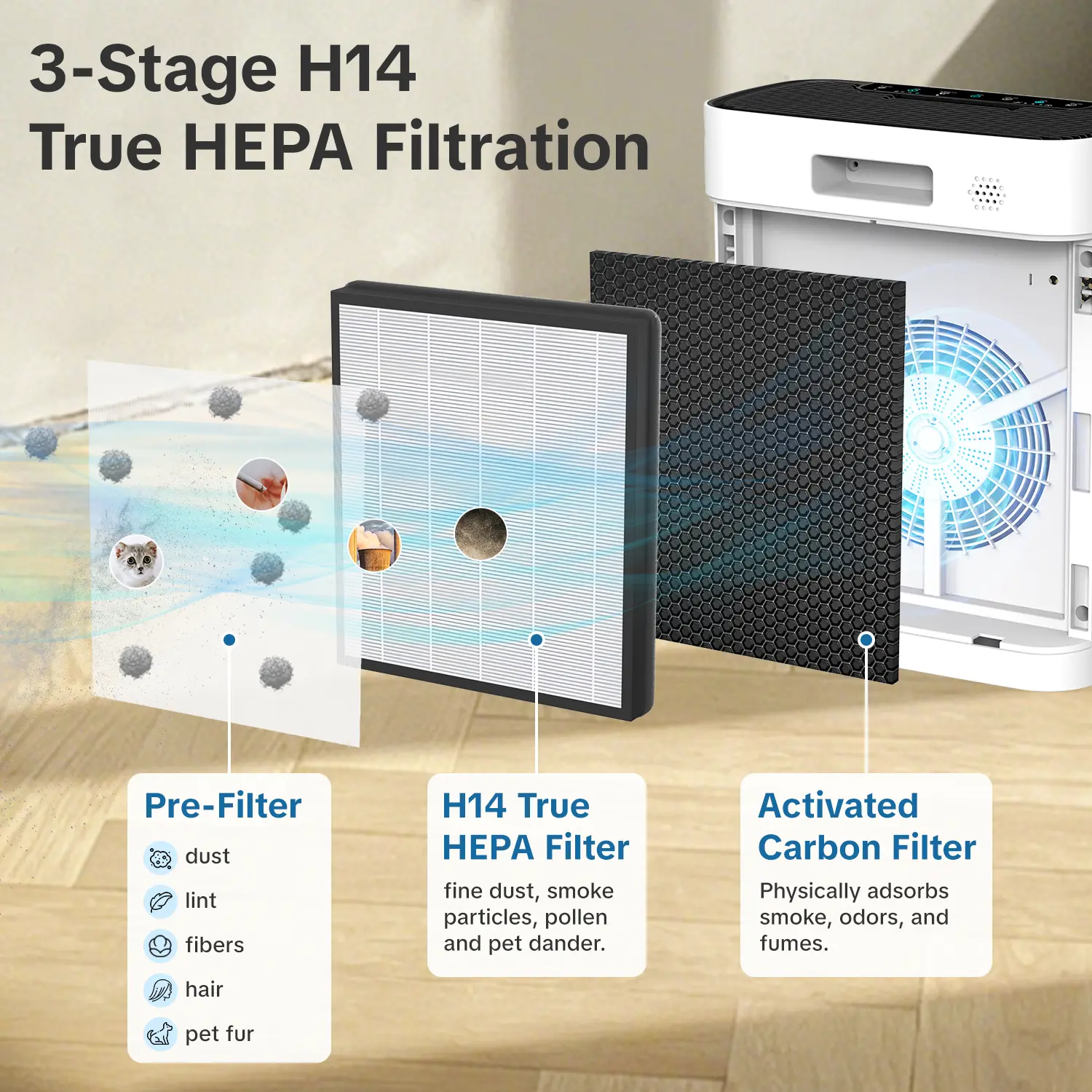 3-Stage H14
True HEPA Filtration

Pre-Filter
dust
lint
fibers
hair
pet fur

H14 True
HEPA Filter
fine dust, smoke particles, pollen and pet dander.

Activated
Carbon Filter
Physically adsorbs smoke, odors, and fumes.