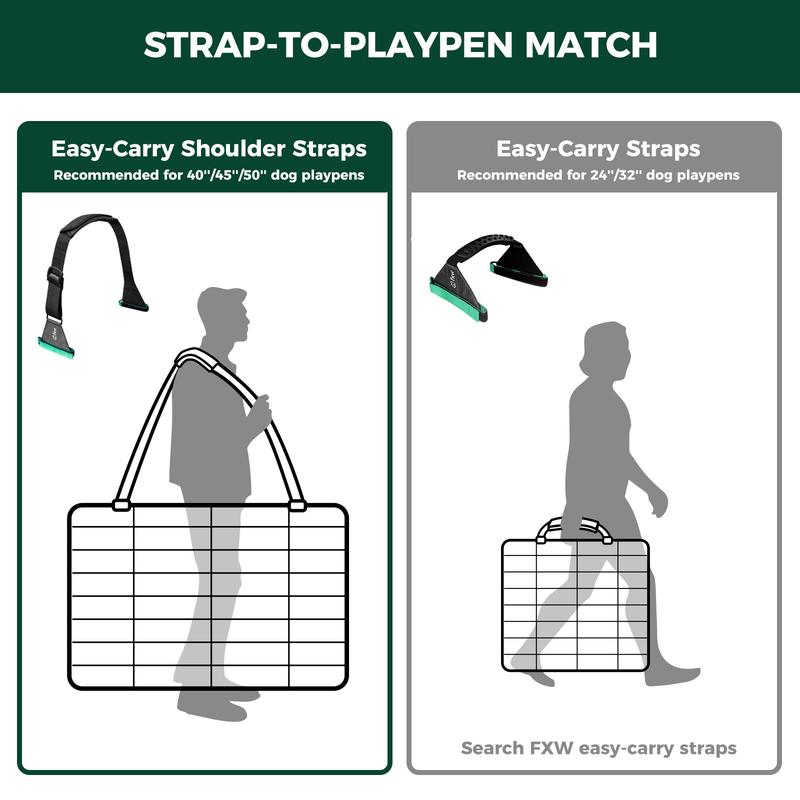 STRAP-TO-PLAYPEN MATCH

Easy-Carry Shoulder Straps
Recommended for 40''/45''/50'' dog playpens

Easy-Carry Straps
Recommended for 24''/32'' dog playpens

Search FXW easy-carry straps