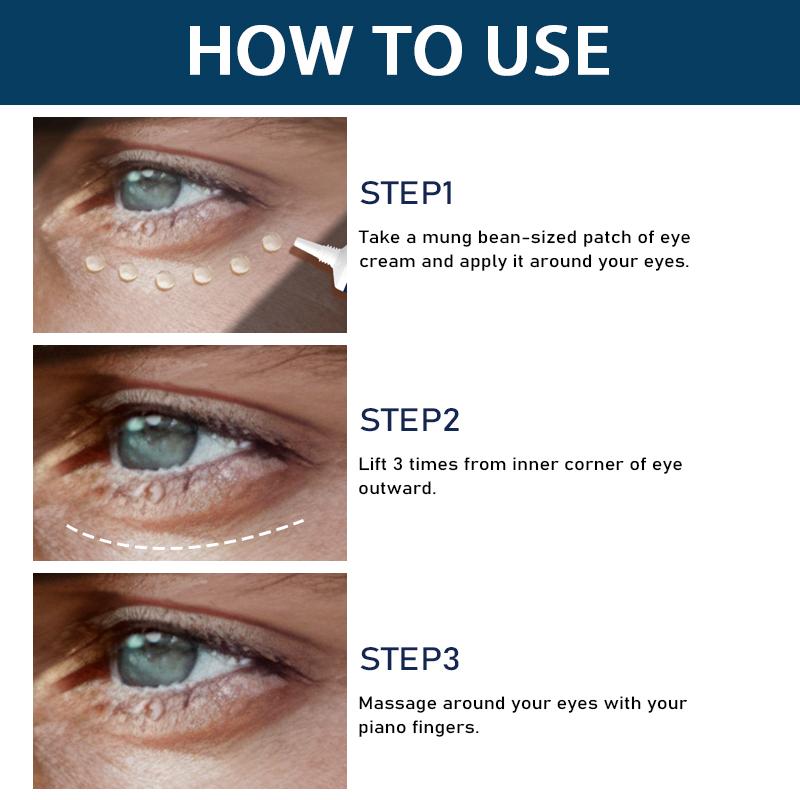 HOW TO USE

STEP1

Take a mung bean-sized patch of eye cream and apply it around your eyes.

STEP2

Lift 3 times from inner corner of eye outward.

STEP3

Massage around your eyes with your piano fingers.