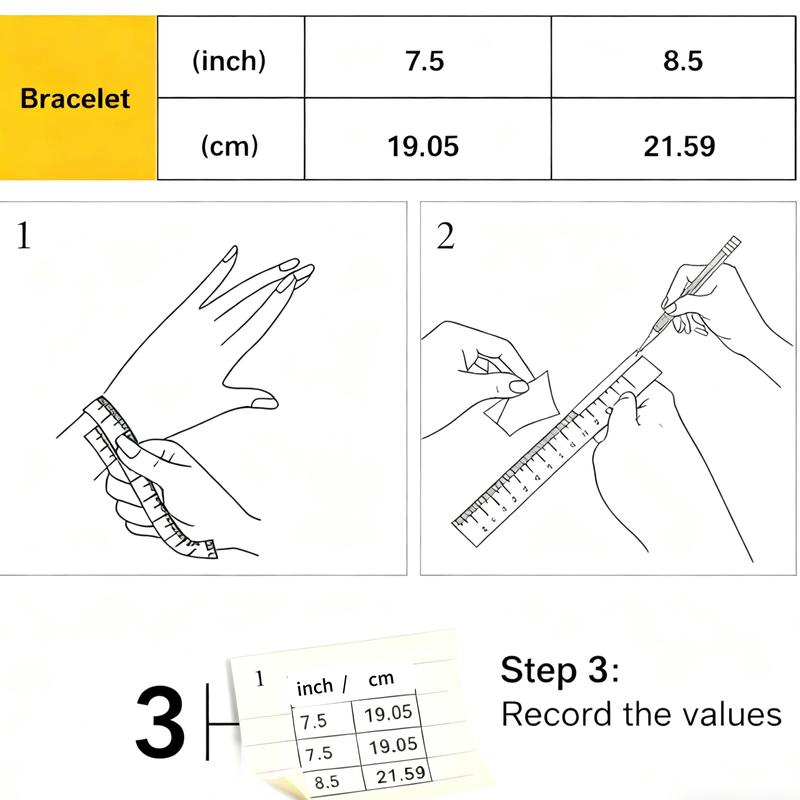 | Bracelet | (inch) | 7.5 | 8.5 |
|---|---|---|---|
| | (cm) | 19.05 | 21.59 |

1

2

3

1

| inch / | cm |
|---|---|
| 7.5 | 19.05 |
| 7.5 | 19.05 |
| 8.5 | 21.59 |

Step 3:
Record the values