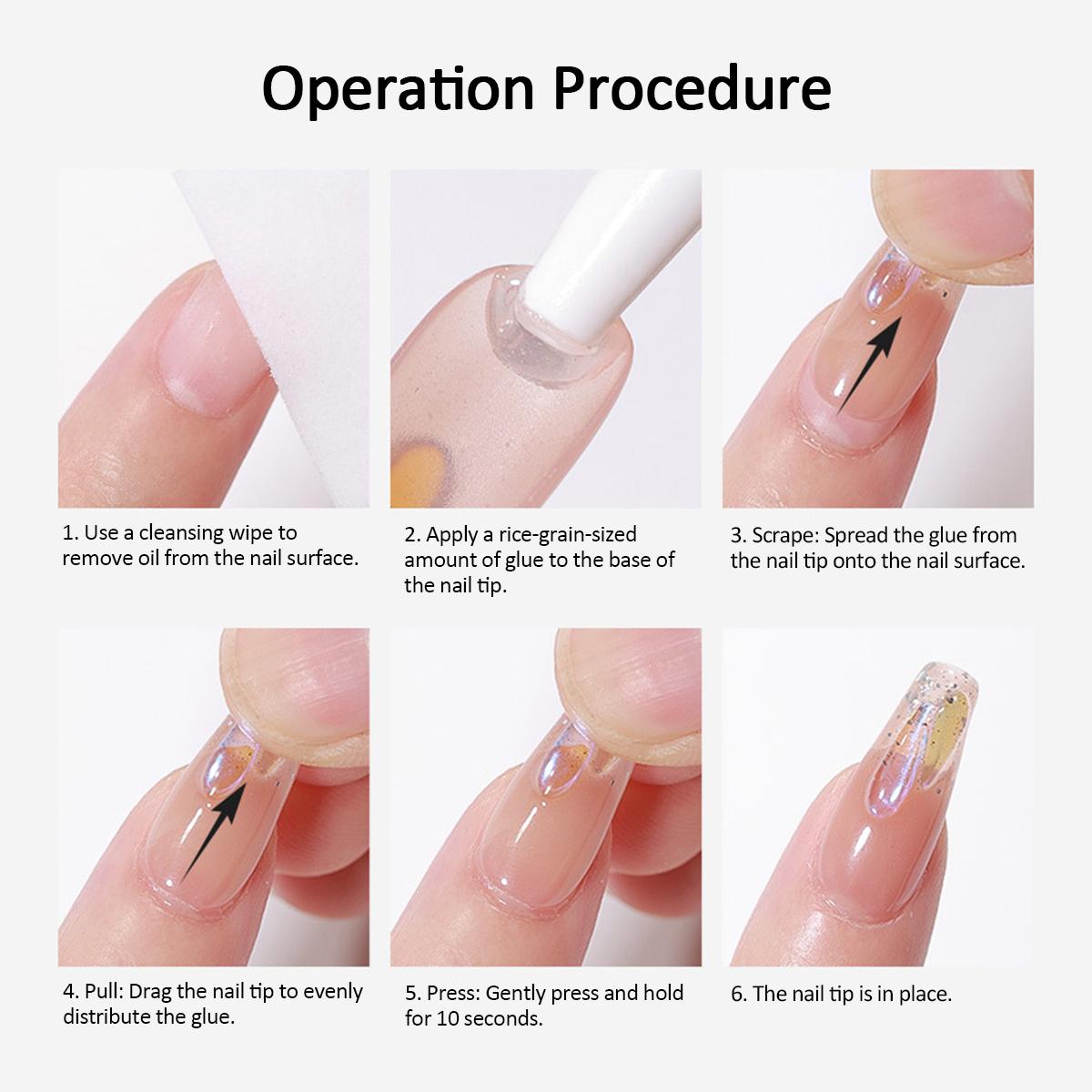 Operation Procedure

1. Use a cleansing wipe to remove oil from the nail surface.

2. Apply a rice-grain-sized amount of glue to the base of the nail tip.

3. Scrape: Spread the glue from the nail tip onto the nail surface.

4. Pull: Drag the nail tip to evenly distribute the glue.

5. Press: Gently press and hold for 10 seconds.

6. The nail tip is in place.