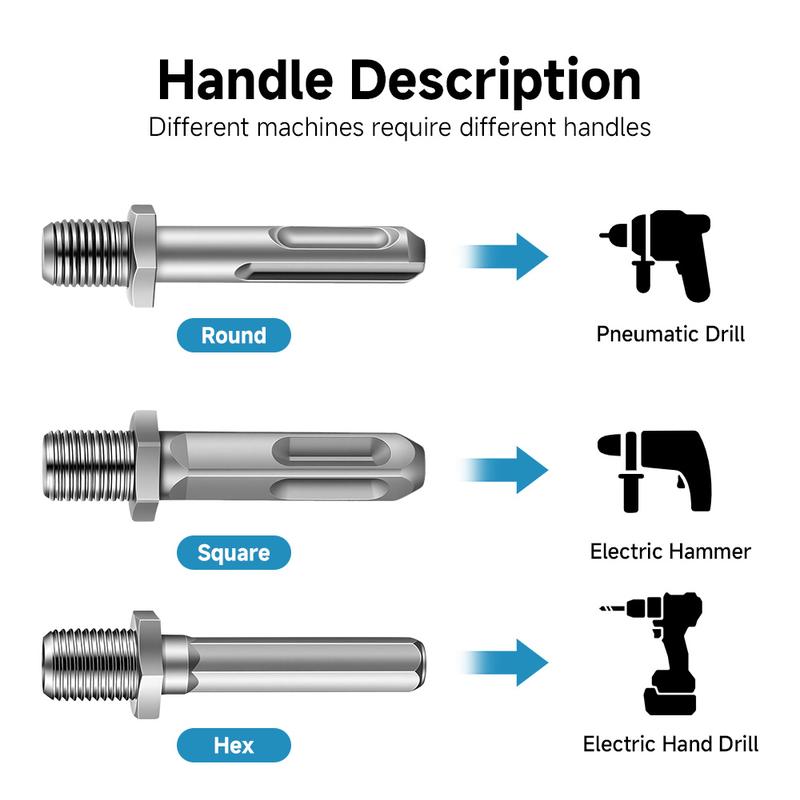 Handle Description
Different machines require different handles

Round

Pneumatic Drill

Square

Electric Hammer

Hex

Electric Hand Drill