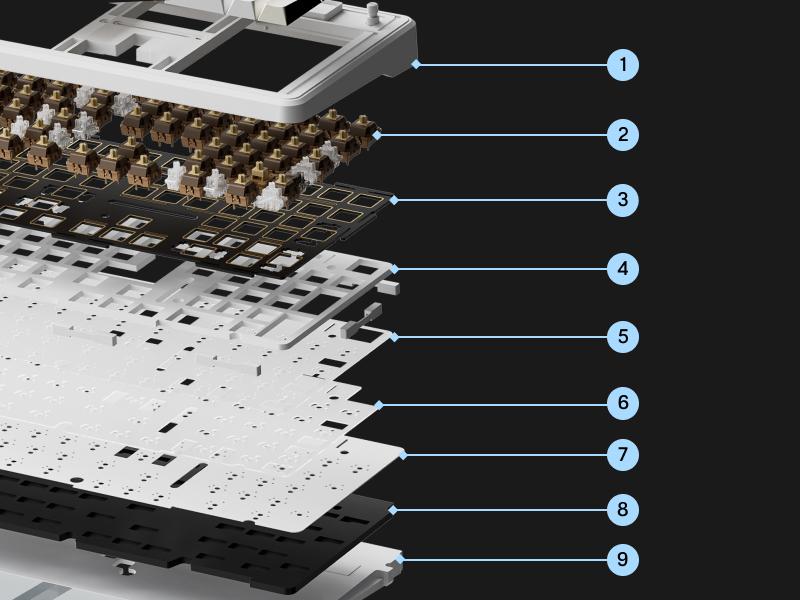 1
2
3
4
5
6
7
8
9