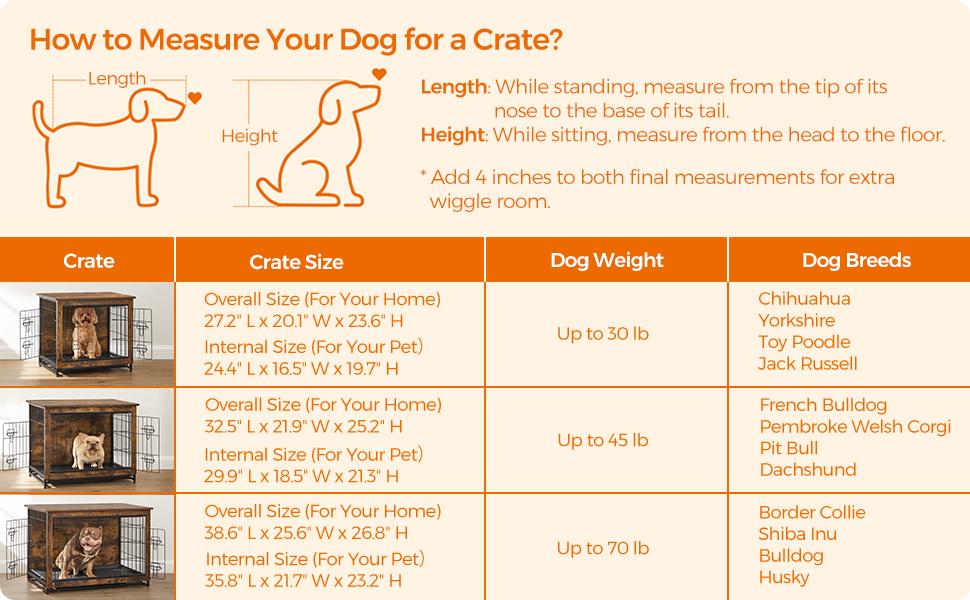 How to Measure Your Dog for a Crate?

Length

Height

Length: While standing, measure from the tip of its nose to the base of its tail.
Height: While sitting, measure from the head to the floor.

* Add 4 inches to both final measurements for extra wiggle room.

| Crate | Crate Size | Dog Weight | Dog Breeds |
|---|---|---|---|
| | Overall Size (For Your Home) 27.2" L x 20.1" W x 23.6" H Internal Size (For Your Pet) 24.4" L x 16.5" W x 19.7" H | Up to 30 lb | Chihuahua Yorkshire Toy Poodle Jack Russell |
| | Overall Size (For Your Home) 32.5" L x 21.9" W x 25.2" H Internal Size (For Your Pet) 29.9" L x 18.5" W x 21.3" H | Up to 45 lb | French Bulldog Pembroke Welsh Corgi Pit Bull Dachshund |
| | Overall Size (For Your Home) 38.6" L x 25.6" W x 26.8" H Internal Size (For Your Pet) 35.8" L x 21.7" W x 23.2" H | Up to 70 lb | Border Collie Shiba Inu Bulldog Husky |