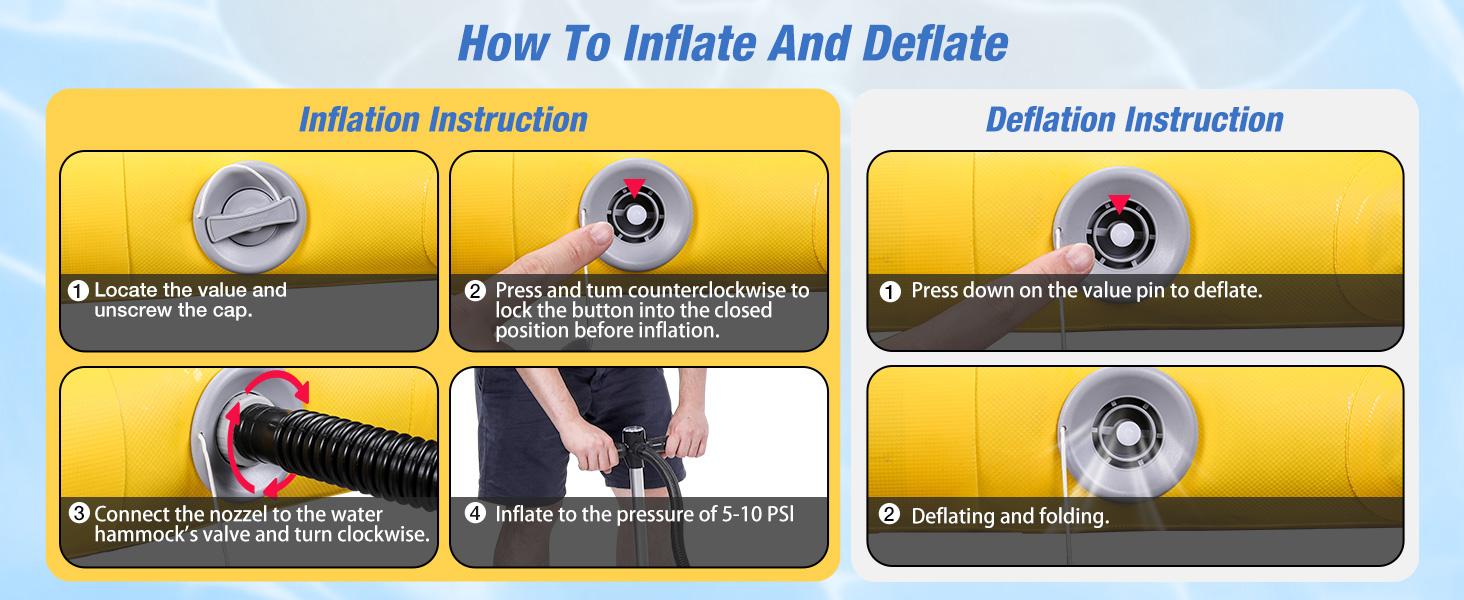 How To Inflate And Deflate

Inflation Instruction

1 Locate the value and unscrew the cap.

2 Press and tum counterclockwise to lock the button into the closed position before inflation.

3 Connect the nozzel to the water hammock's valve and turn clockwise.

4 Inflate to the pressure of 5-10 PSI

Deflation Instruction

1 Press down on the value pin to deflate.

2 Deflating and folding.