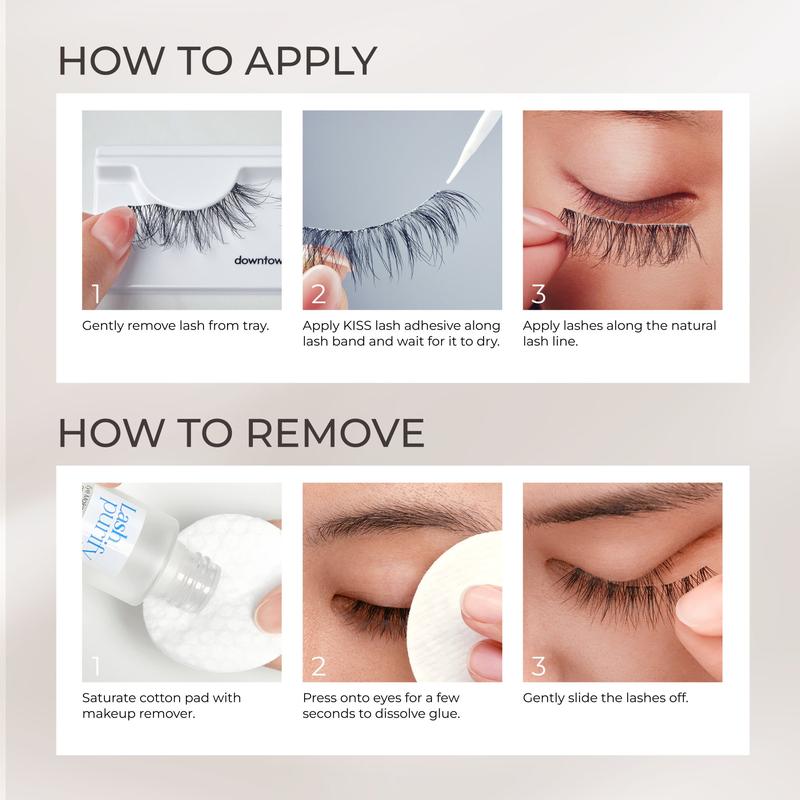 HOW TO APPLY

downtow

1

Gently remove lash from tray.

2

Apply KISS lash adhesive along lash band and wait for it to dry.

3

Apply lashes along the natural lash line.

HOW TO REMOVE

Lash purify

1

Saturate cotton pad with makeup remover.

2

Press onto eyes for a few seconds to dissolve glue.

3

Gently slide the lashes off.