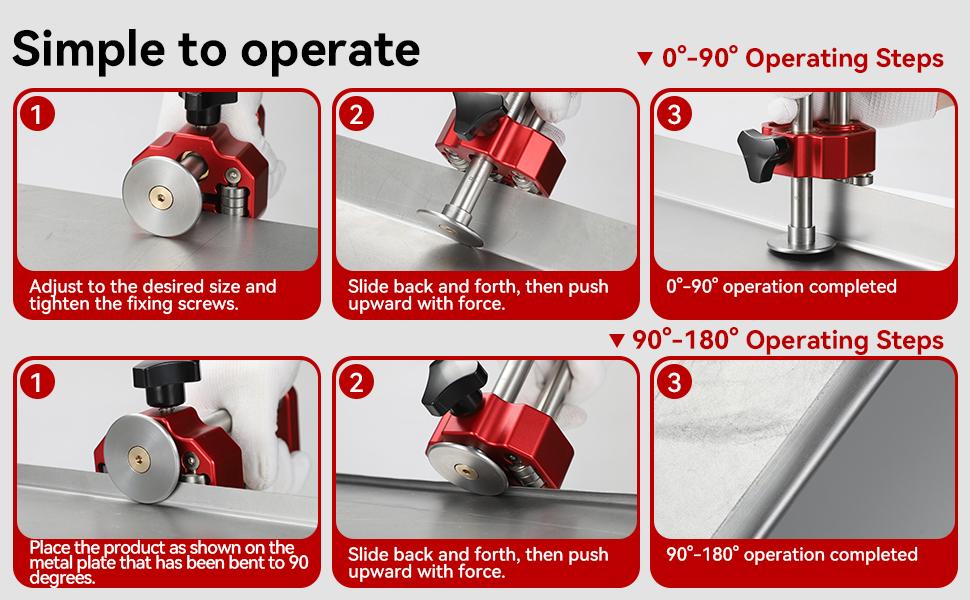 Simple to operate

▼ 0°-90° Operating Steps

1
Adjust to the desired size and tighten the fixing screws.

2
Slide back and forth, then push upward with force.

3
0°-90° operation completed

▼ 90°-180° Operating Steps

1
Place the product as shown on the metal plate that has been bent to 90 degrees.

2
Slide back and forth, then push upward with force.

3
90°-180° operation completed