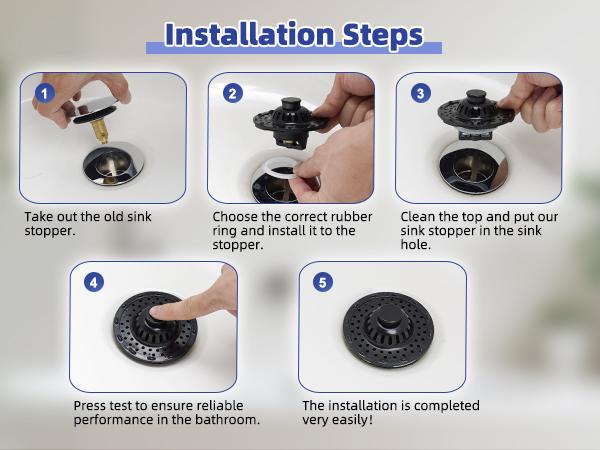 Installation Steps

1

Take out the old sink stopper.

2

Choose the correct rubber ring and install it to the stopper.

3

Clean the top and put our sink stopper in the sink hole.

4

Press test to ensure reliable performance in the bathroom.

5

The installation is completed very easily!