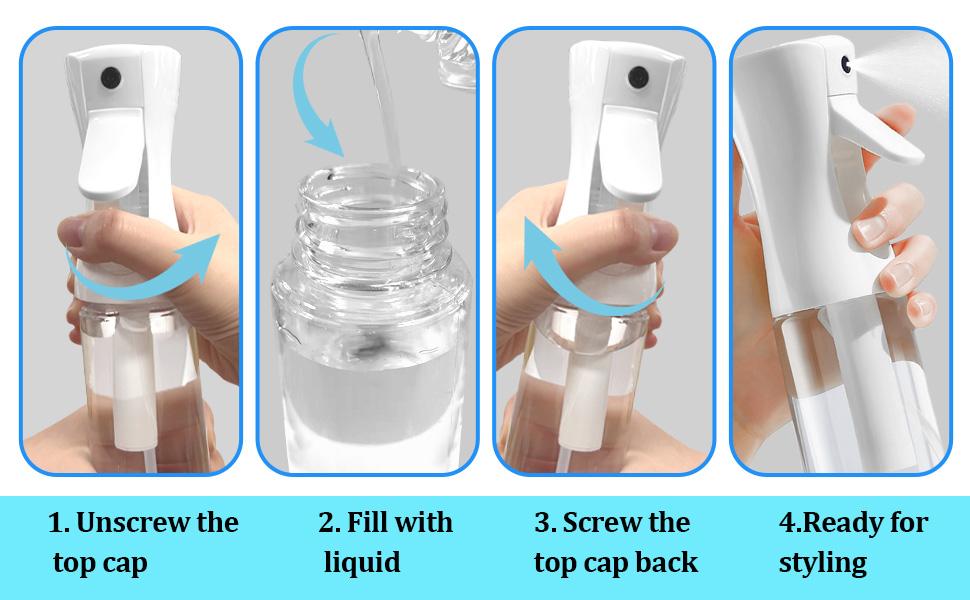 1. Unscrew the top cap

2. Fill with liquid

3. Screw the top cap back

4.Ready for styling