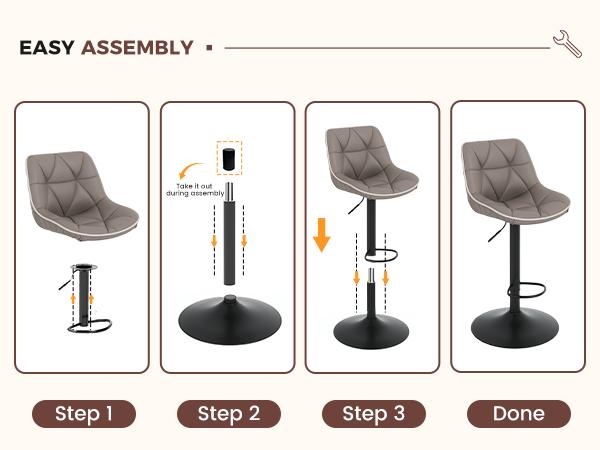 EASY ASSEMBLY

Take it out during assembly

Step 1

Step 2

Step 3

Done