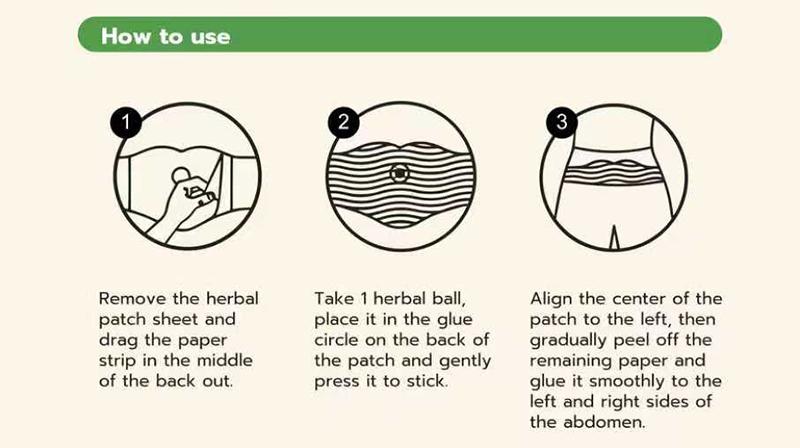 How to use

1

Remove the herbal patch sheet and drag the paper strip in the middle of the back out.

2

Take 1 herbal ball, place it in the glue circle on the back of the patch and gently press it to stick.

3

Align the center of the patch to the left, then gradually peel off the remaining paper and glue it smoothly to the left and right sides of the abdomen.