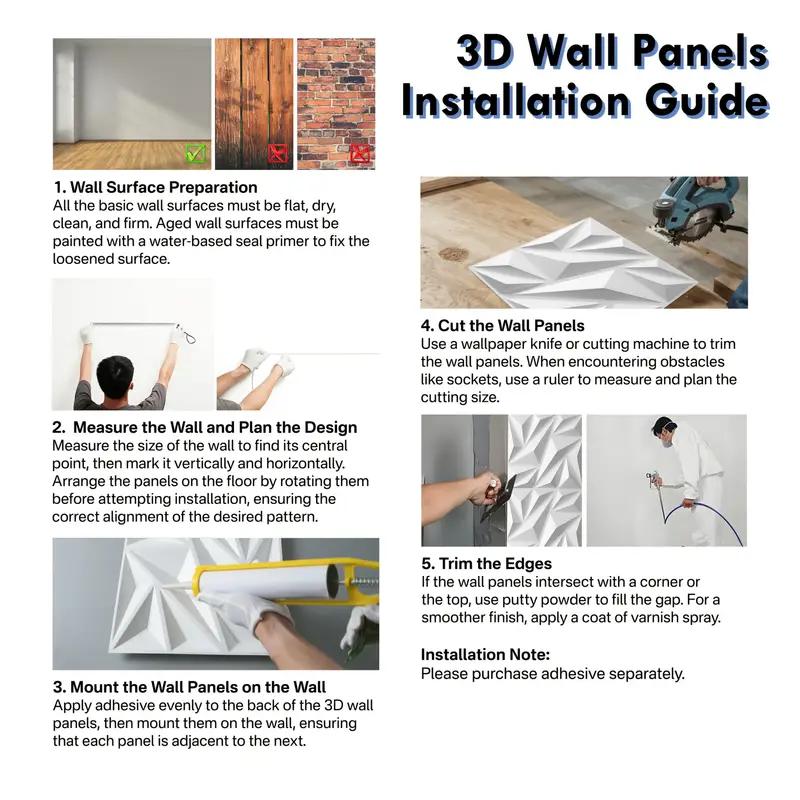 3D Wall Panels Installation Guide

1. Wall Surface Preparation
All the basic wall surfaces must be flat, dry, clean, and firm. Aged wall surfaces must be painted with a water-based seal primer to fix the loosened surface.

2. Measure the Wall and Plan the Design
Measure the size of the wall to find its central point, then mark it vertically and horizontally. Arrange the panels on the floor by rotating them before attempting installation, ensuring the correct alignment of the desired pattern.

3. Mount the Wall Panels on the Wall
Apply adhesive evenly to the back of the 3D wall panels, then mount them on the wall, ensuring that each panel is adjacent to the next.

4. Cut the Wall Panels
Use a wallpaper knife or cutting machine to trim the wall panels. When encountering obstacles like sockets, use a ruler to measure and plan the cutting size.

5. Trim the Edges
If the wall panels intersect with a corner or the top, use putty powder to fill the gap. For a smoother finish, apply a coat of varnish spray.

Installation Note:
Please purchase adhesive separately.