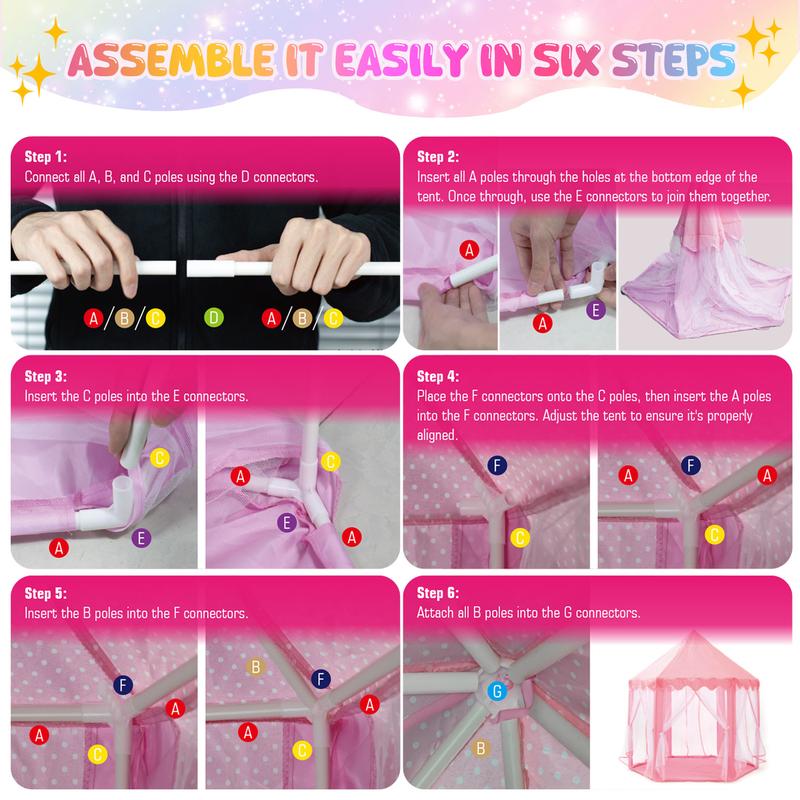 ASSEMBLE IT EASILY IN SIX STEPS

Step 1:
Connect all A, B, and C poles using the D connectors.

A / B / C D A / B / C

Step 2:
Insert all A poles through the holes at the bottom edge of the tent. Once through, use the E connectors to join them together.

A A E

Step 3:
Insert the C poles into the E connectors.

C A E A C E A

Step 4:
Place the F connectors onto the C poles, then insert the A poles into the F connectors. Adjust the tent to ensure it's properly aligned.

F C A F A C

Step 5:
Insert the B poles into the F connectors.

F A A C B F A A C

Step 6:
Attach all B poles into the G connectors.

G B