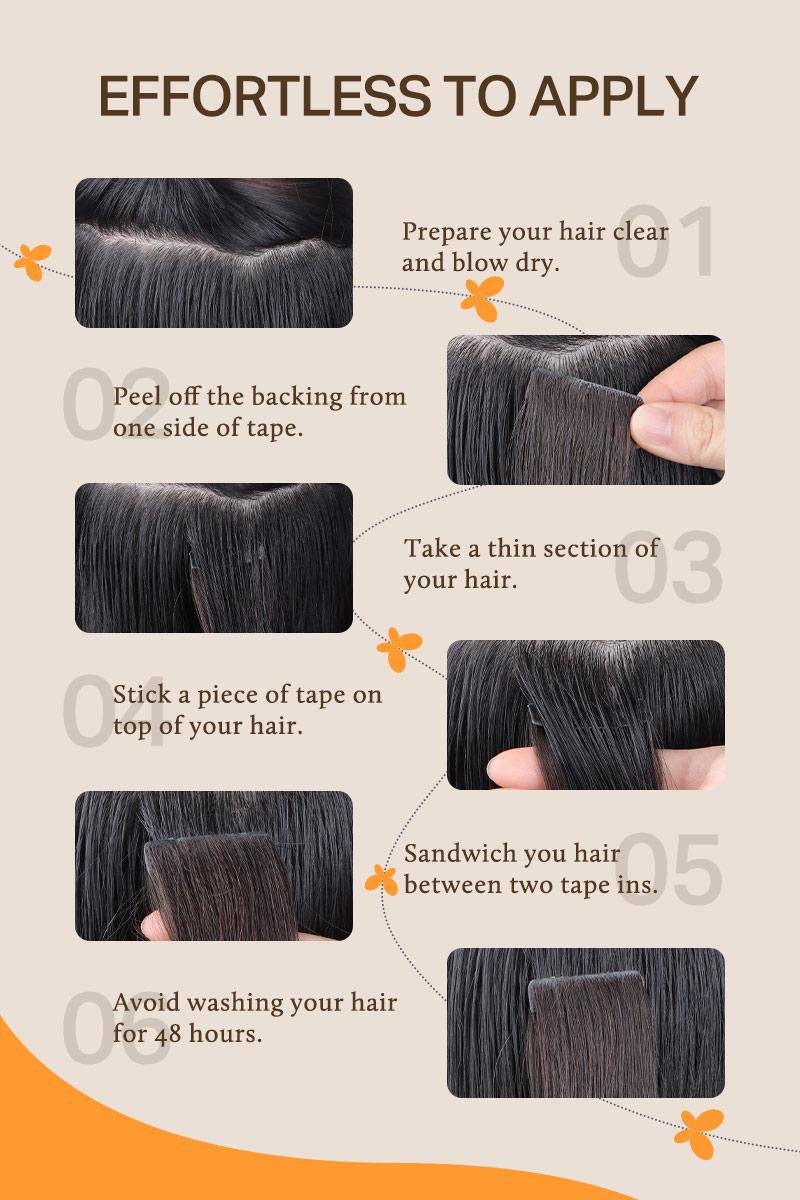 EFFORTLESS TO APPLY

01
Prepare your hair clear and blow dry.

02
Peel off the backing from one side of tape.

03
Take a thin section of your hair.

04
Stick a piece of tape on top of your hair.

05
Sandwich you hair between two tape ins.

06
Avoid washing your hair for 48 hours.