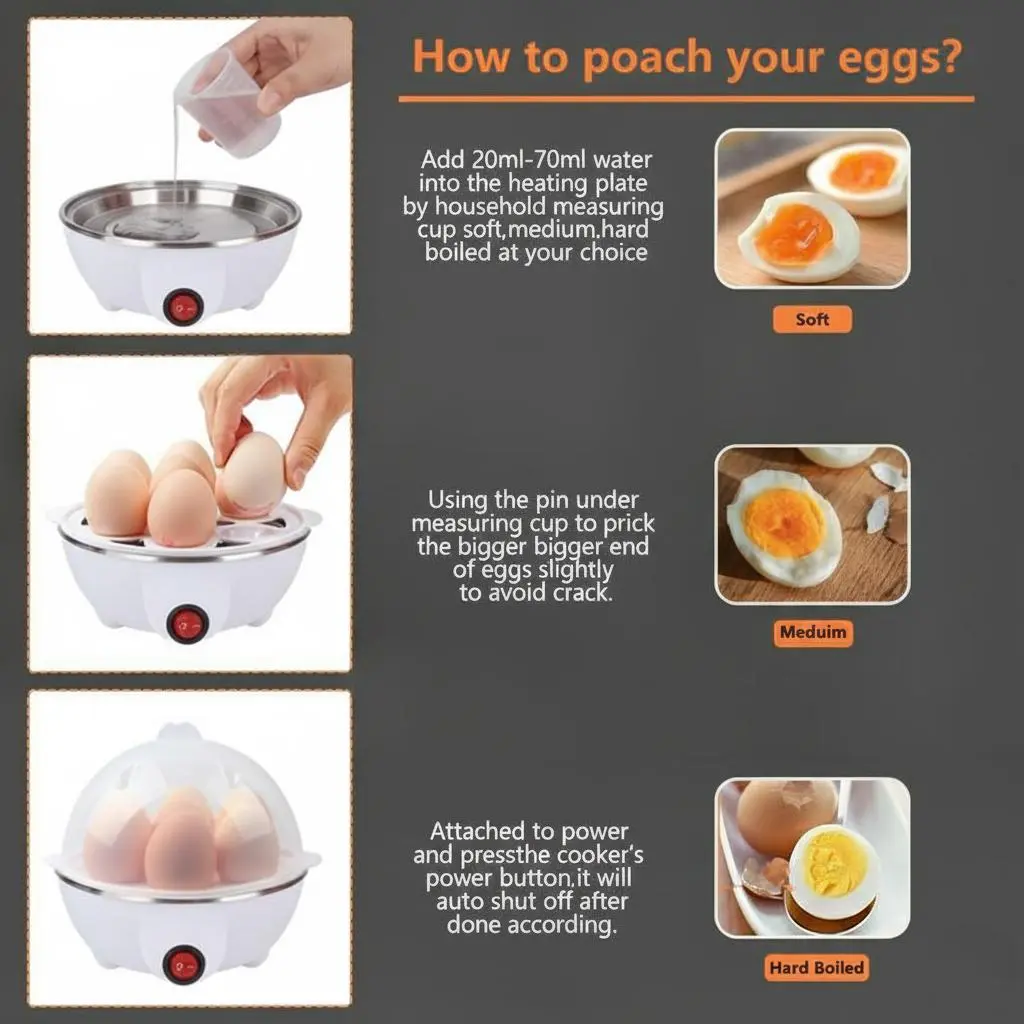 How to poach your eggs?

Add 20ml-70ml water into the heating plate by household measuring cup soft,medium,hard boiled at your choice

Soft

Using the pin under measuring cup to prick the bigger bigger end of eggs slightly to avoid crack.

Meduim

Attached to power and pressthe cooker's power button,it will auto shut off after done according.

Hard Boiled