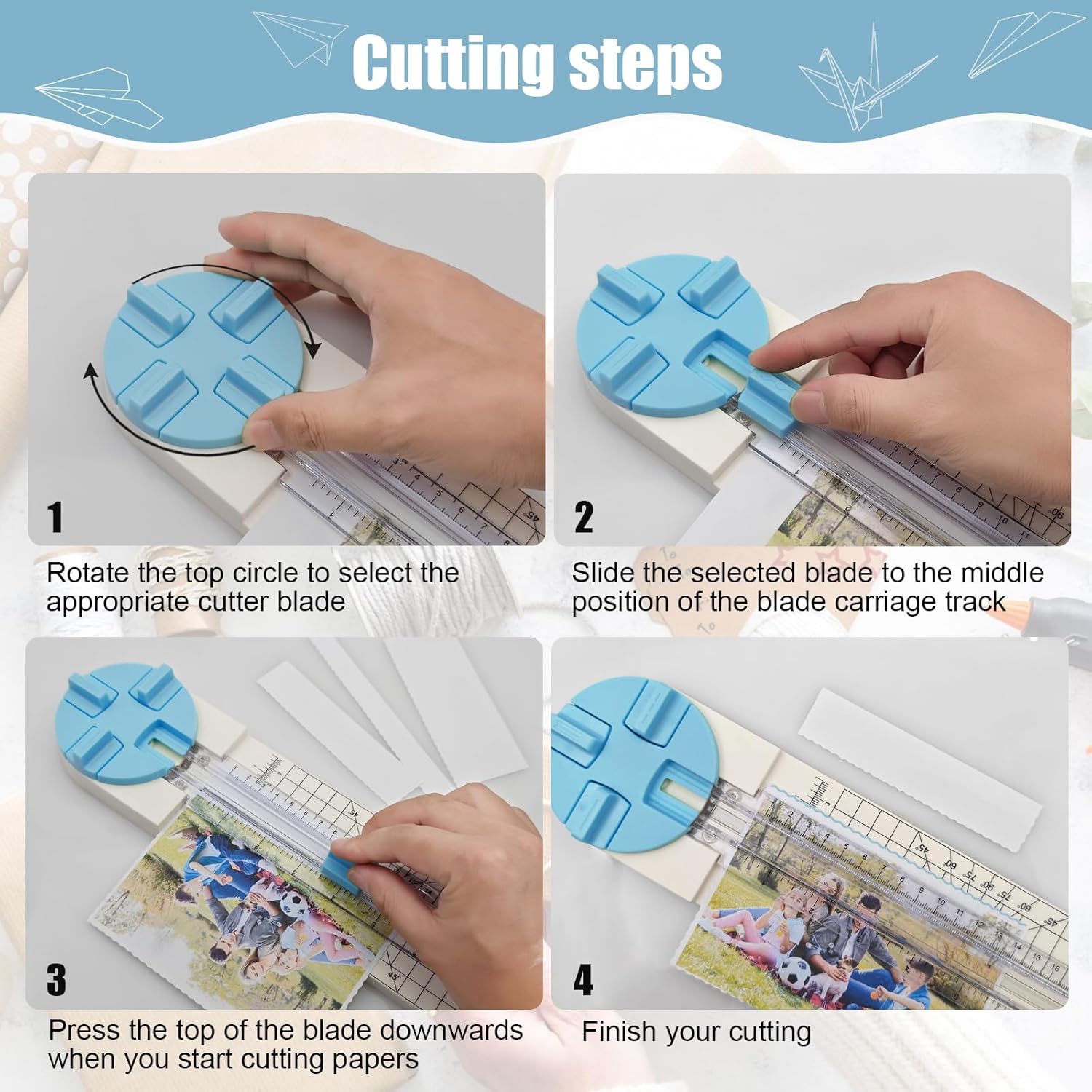 Cutting steps

1

Rotate the top circle to select the appropriate cutter blade

2

Slide the selected blade to the middle position of the blade carriage track

3

Press the top of the blade downwards when you start cutting papers

4

Finish your cutting