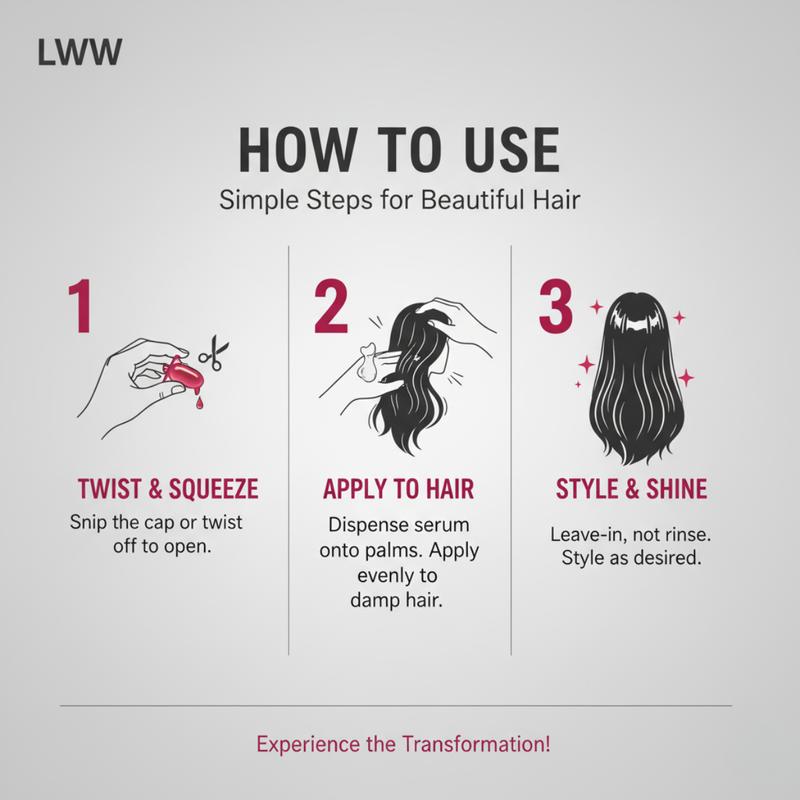 LWW

HOW TO USE

Simple Steps for Beautiful Hair

1

TWIST & SQUEEZE

Snip the cap or twist off to open.

2

APPLY TO HAIR

Dispense serum onto palms. Apply evenly to damp hair.

3

STYLE & SHINE

Leave-in, not rinse. Style as desired.

Experience the Transformation!