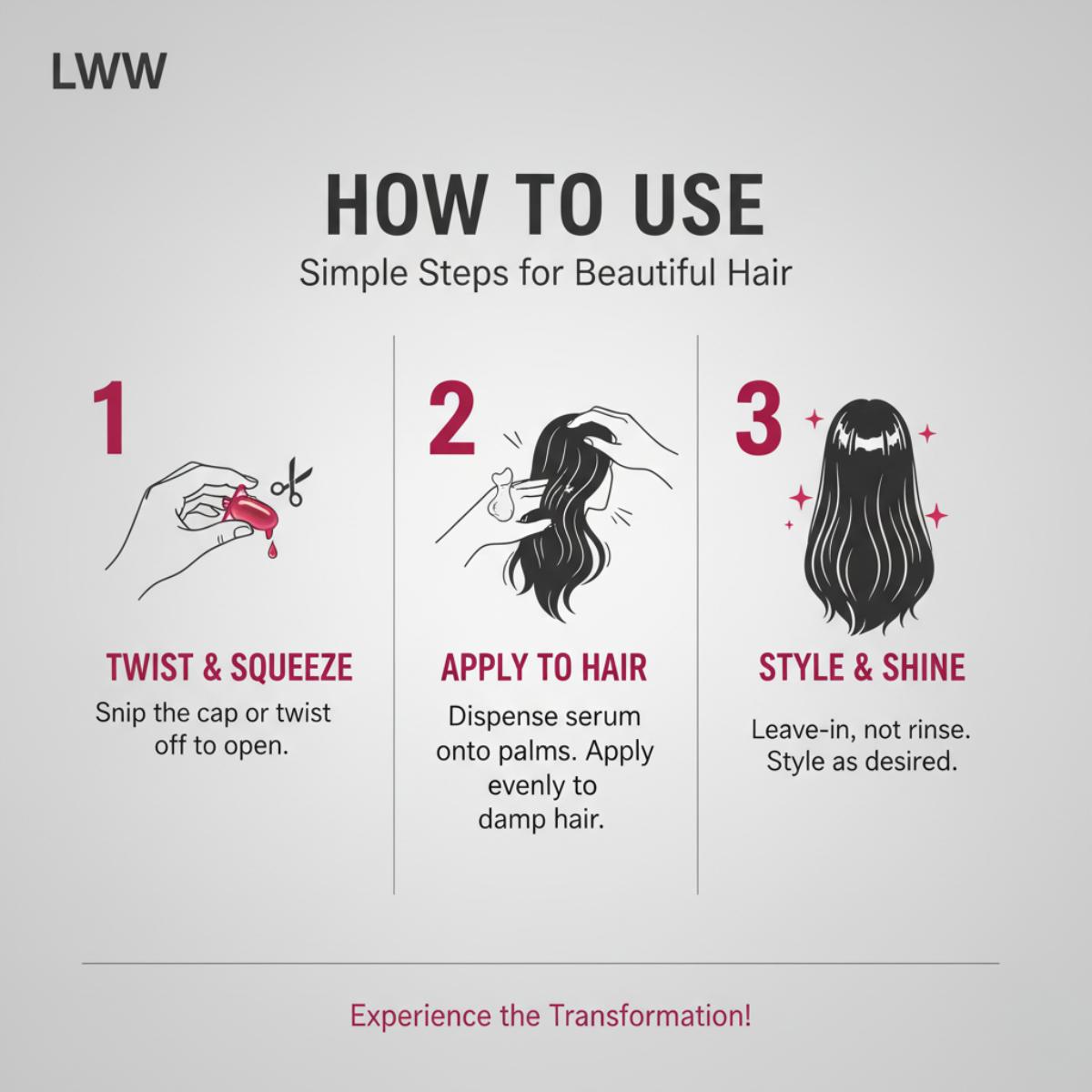 LWW

HOW TO USE

Simple Steps for Beautiful Hair

1

TWIST & SQUEEZE

Snip the cap or twist off to open.

2

APPLY TO HAIR

Dispense serum onto palms. Apply evenly to damp hair.

3

STYLE & SHINE

Leave-in, not rinse. Style as desired.

Experience the Transformation!