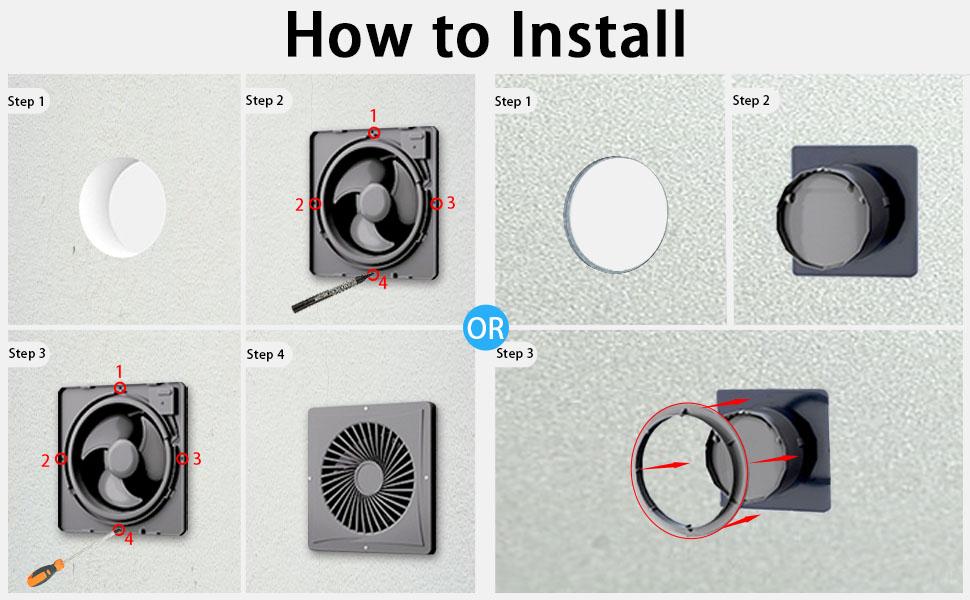 How to Install

Step 1

Step 2

1
2
3
4

Step 3

1
2
3
4

Step 4

OR

Step 1

Step 2

Step 3